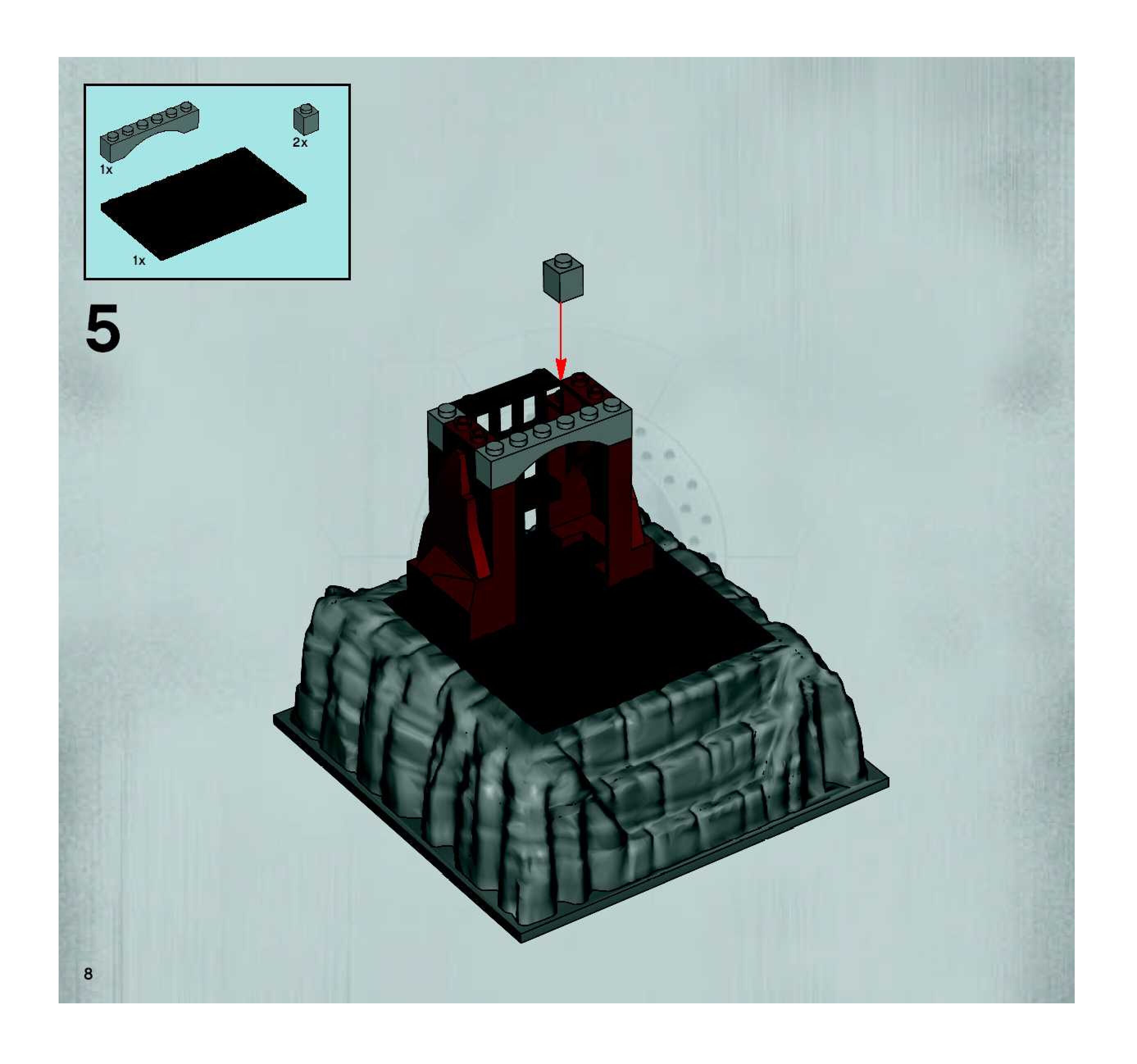 1x

2x

1x

5

8