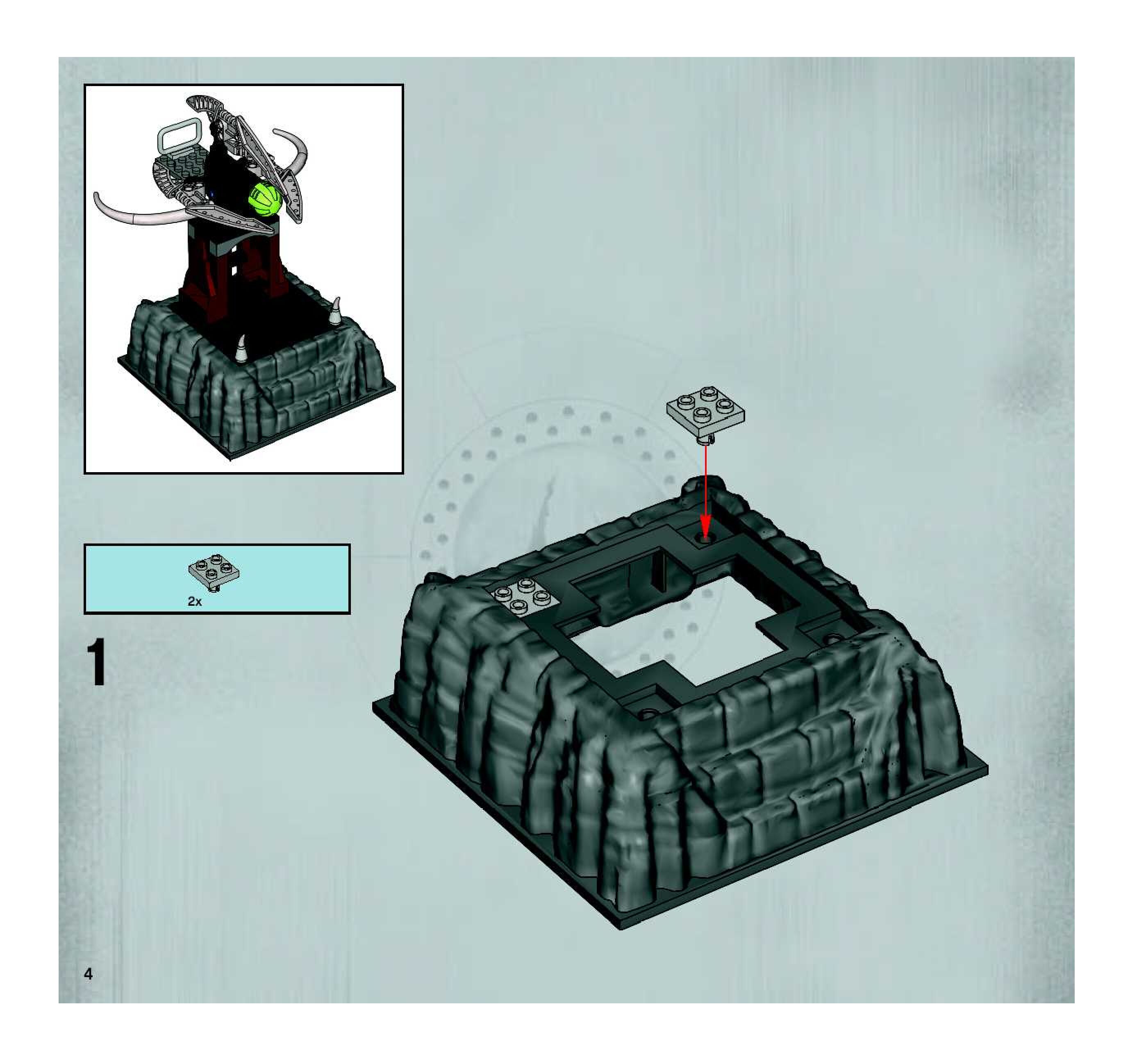 2x

1

4