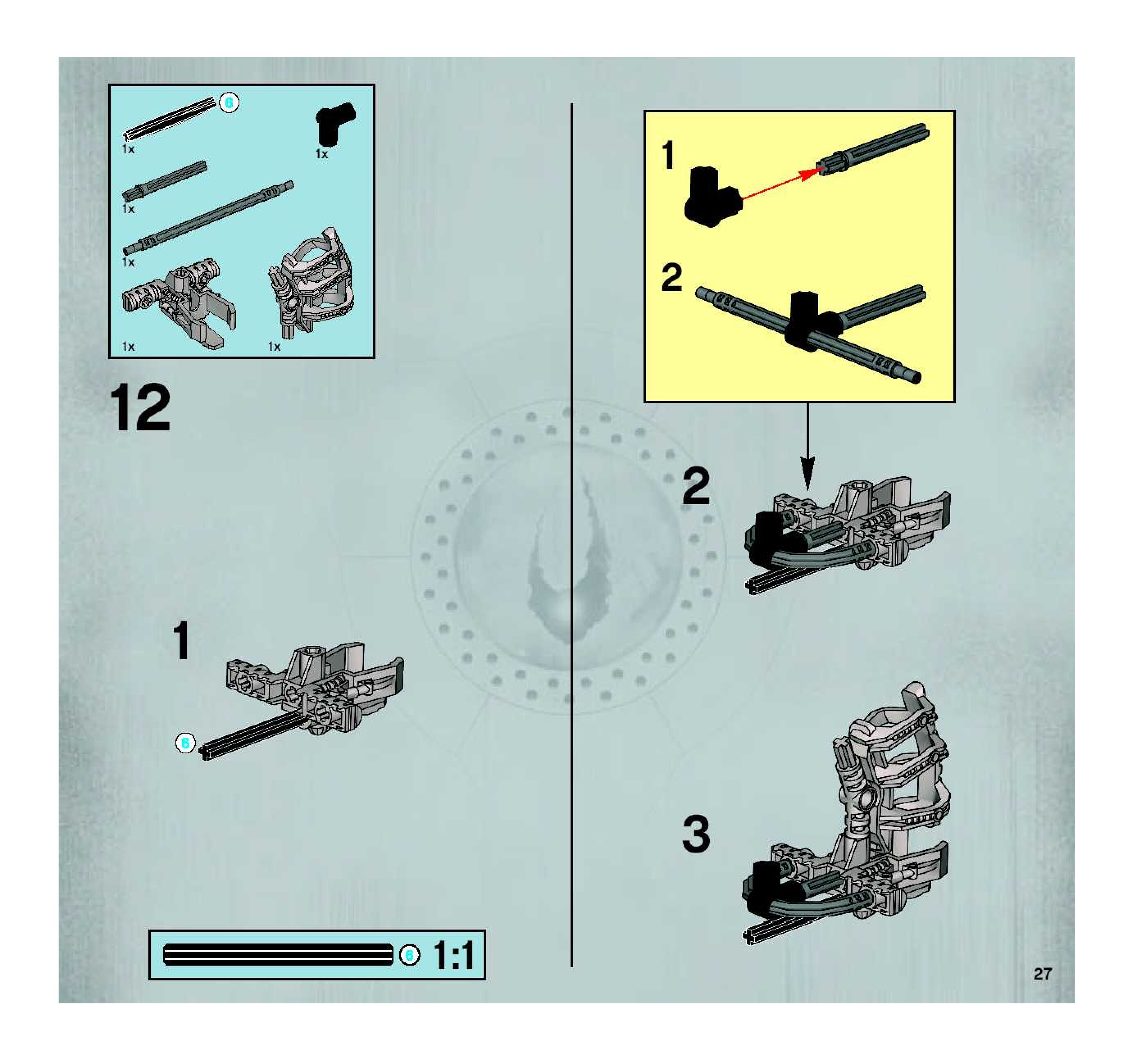 6
1x
1x
1x
1x
1x
1x

12

1

6

6 1:1

1

2

2

3

27