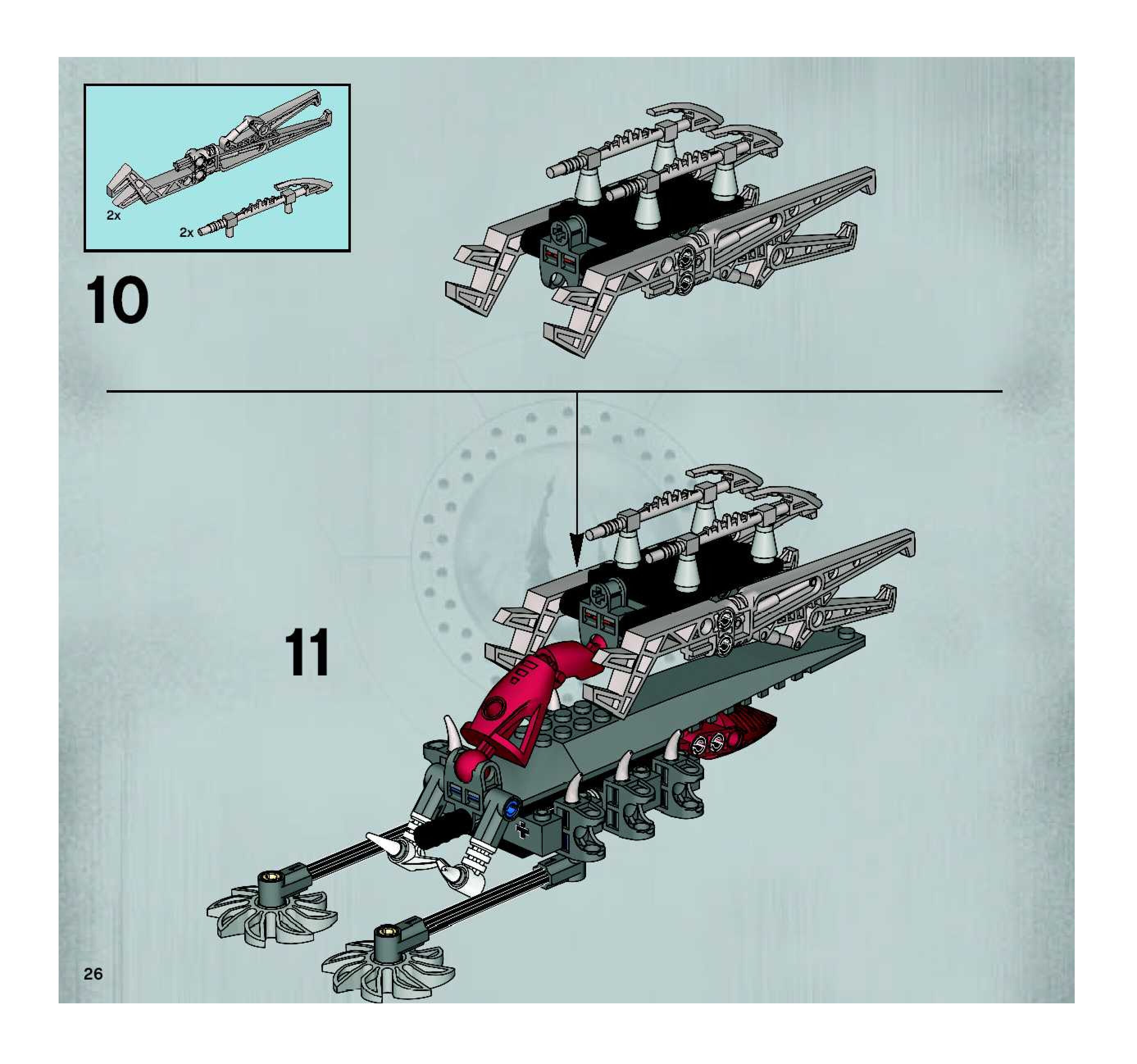 2x

2x

10

11

26