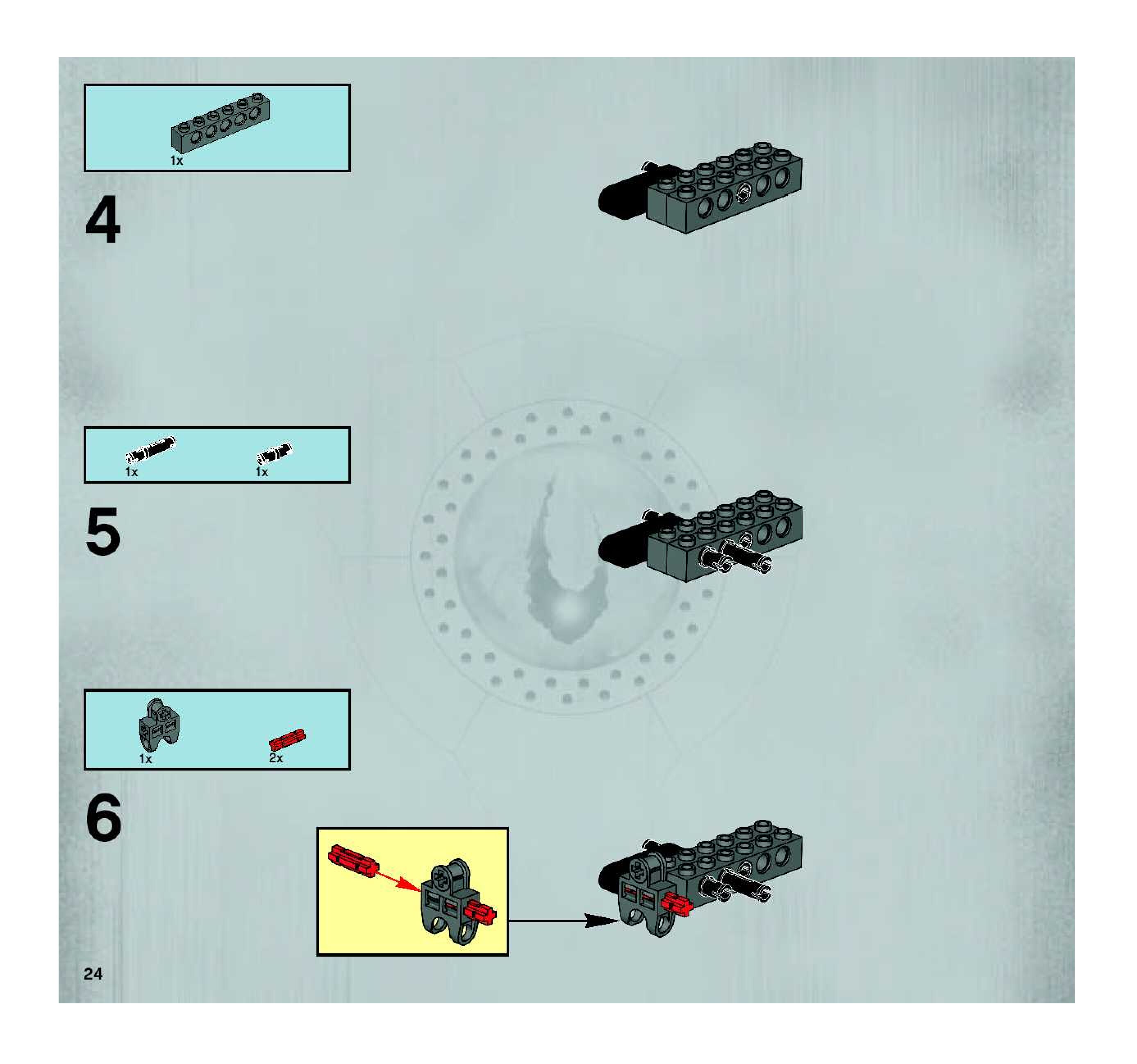 1x

4

1x 1x

5

1x 2x

6

24