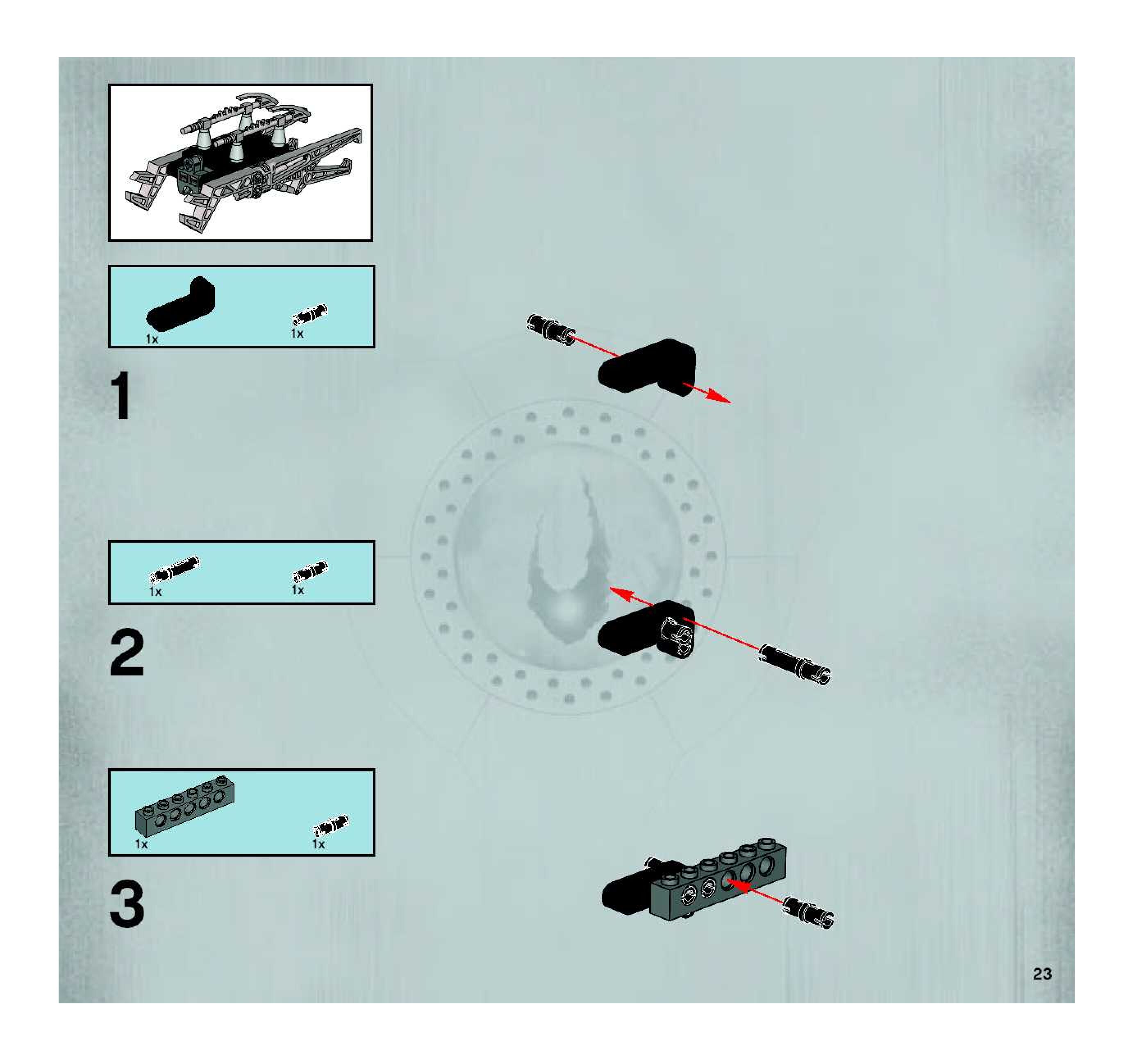 1x
1x

1

1x
1x

2

1x
1x

3

23