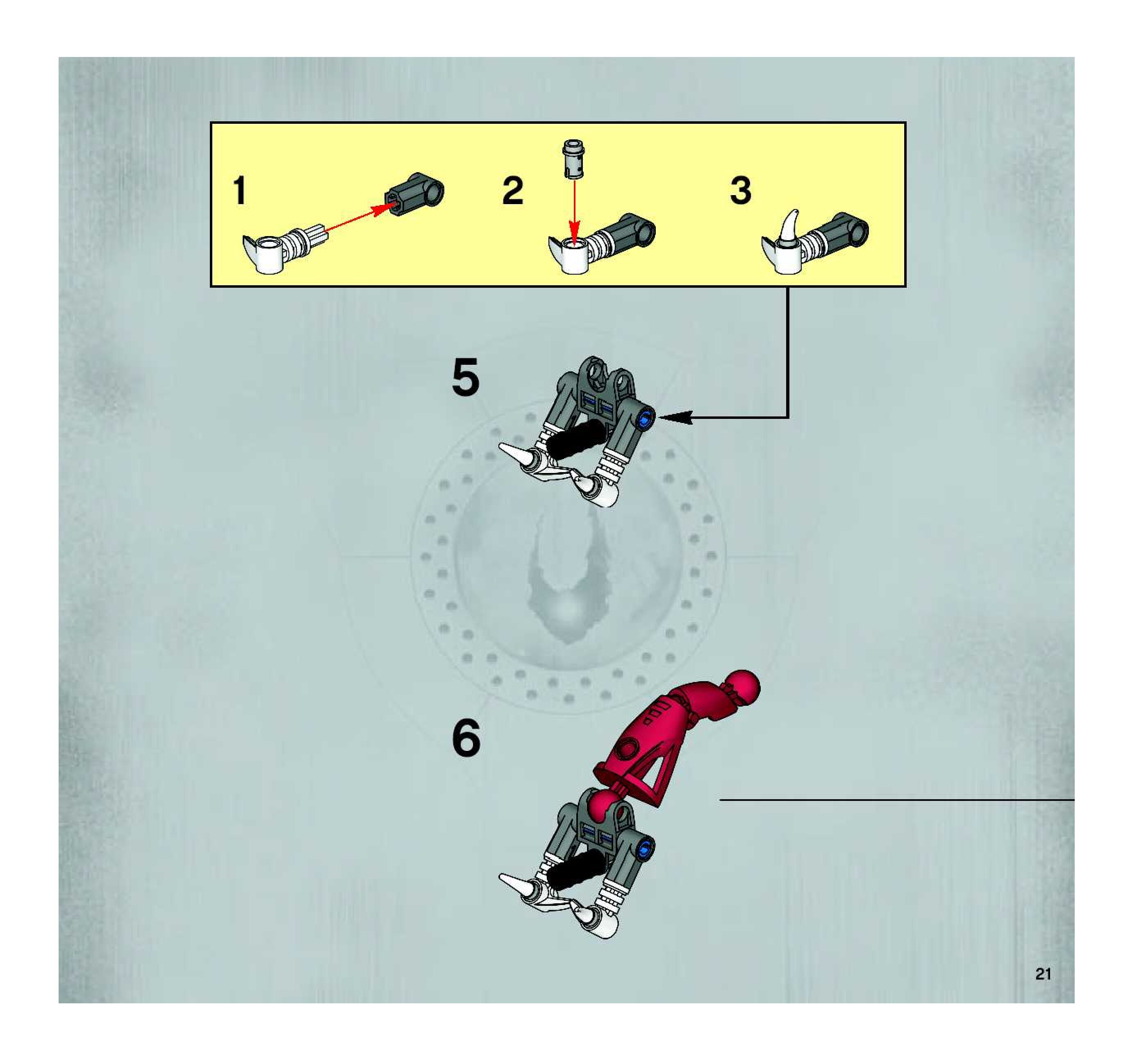 1

2

3

5

6

21