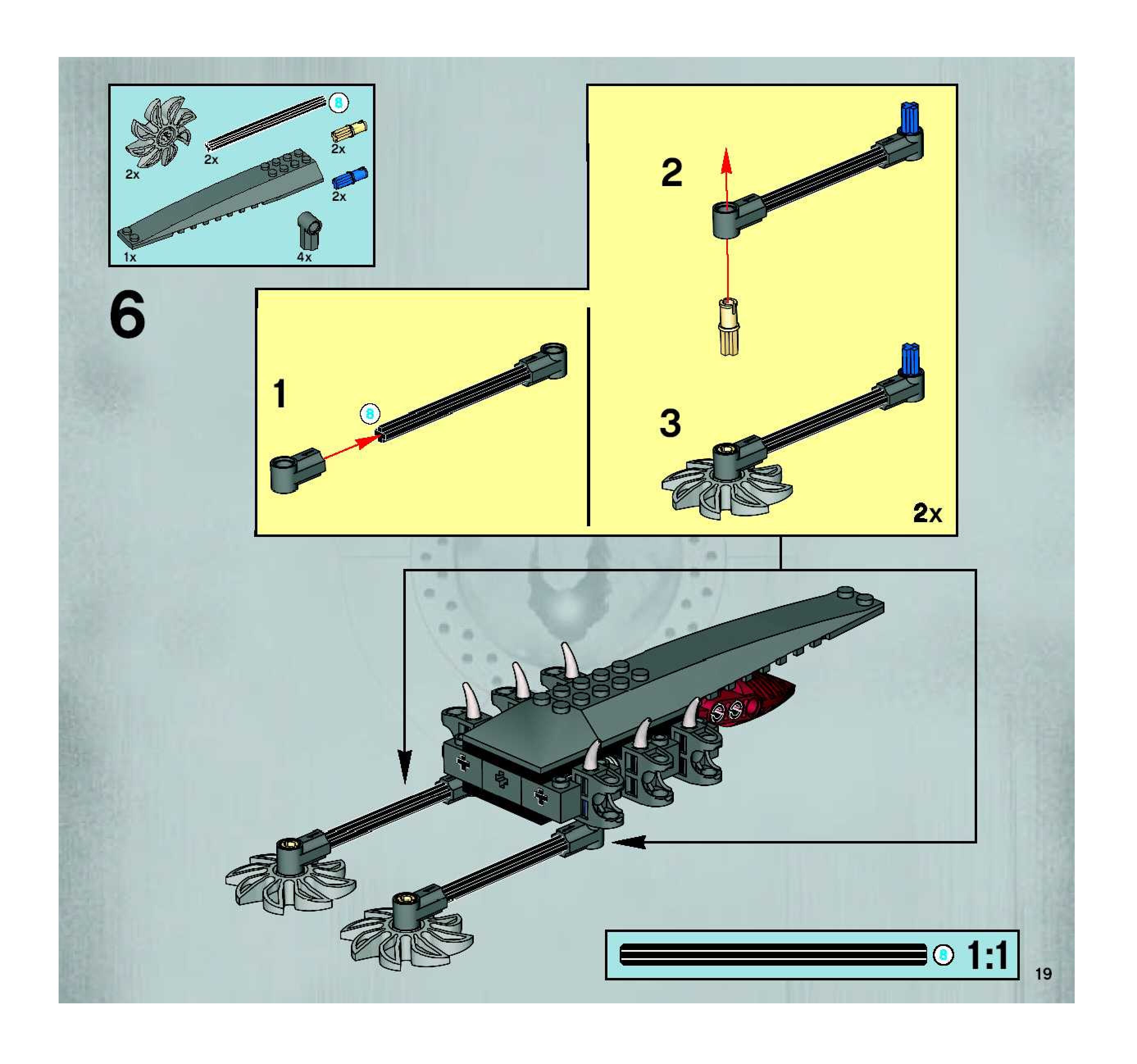 8
2x
2x
2x
2x
1x
4x

6

1
8

2

3
2x

8 1:1

19