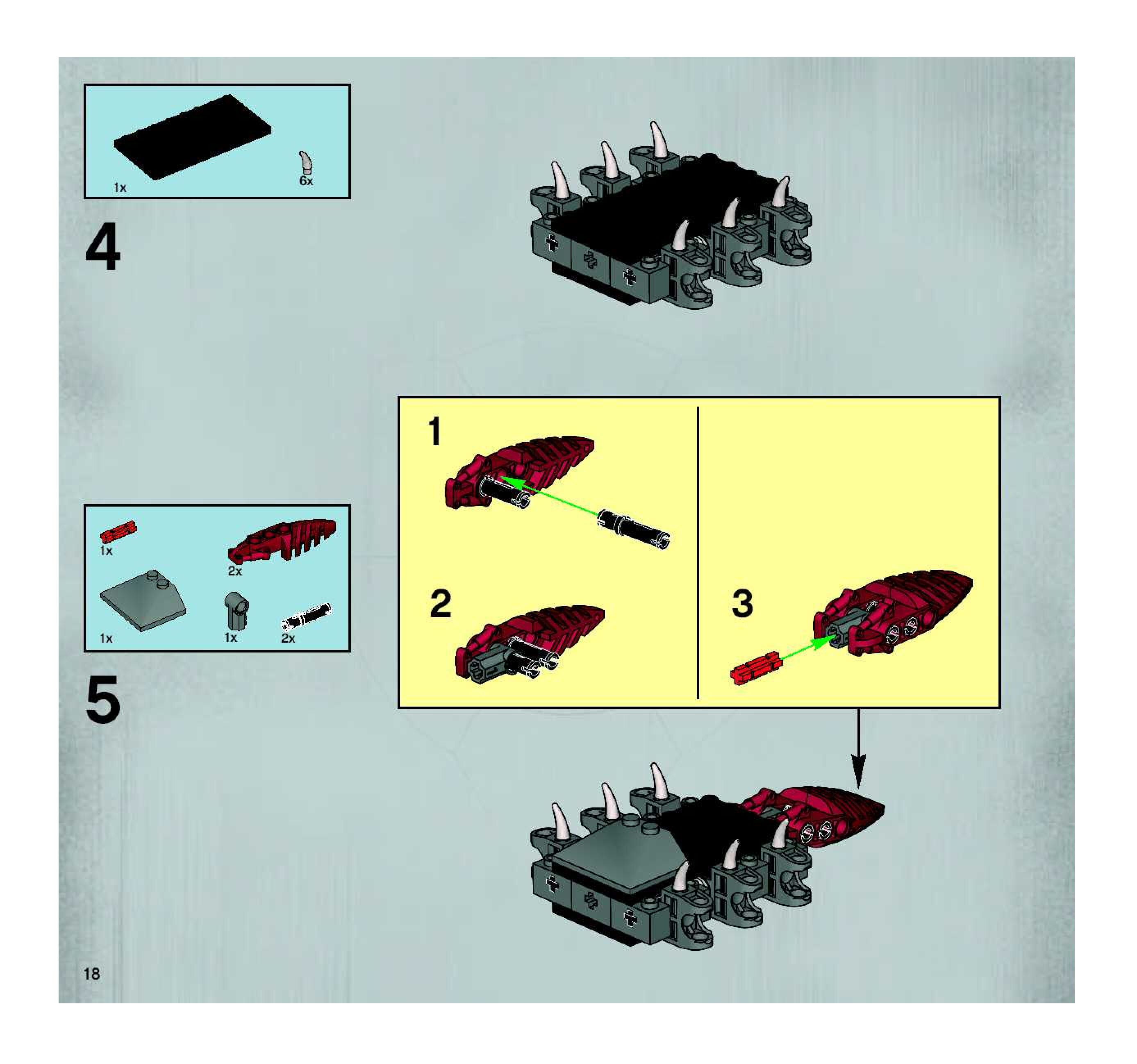 1x
6x

4

1x
2x
1x
1x
2x

5

1

2

3

18