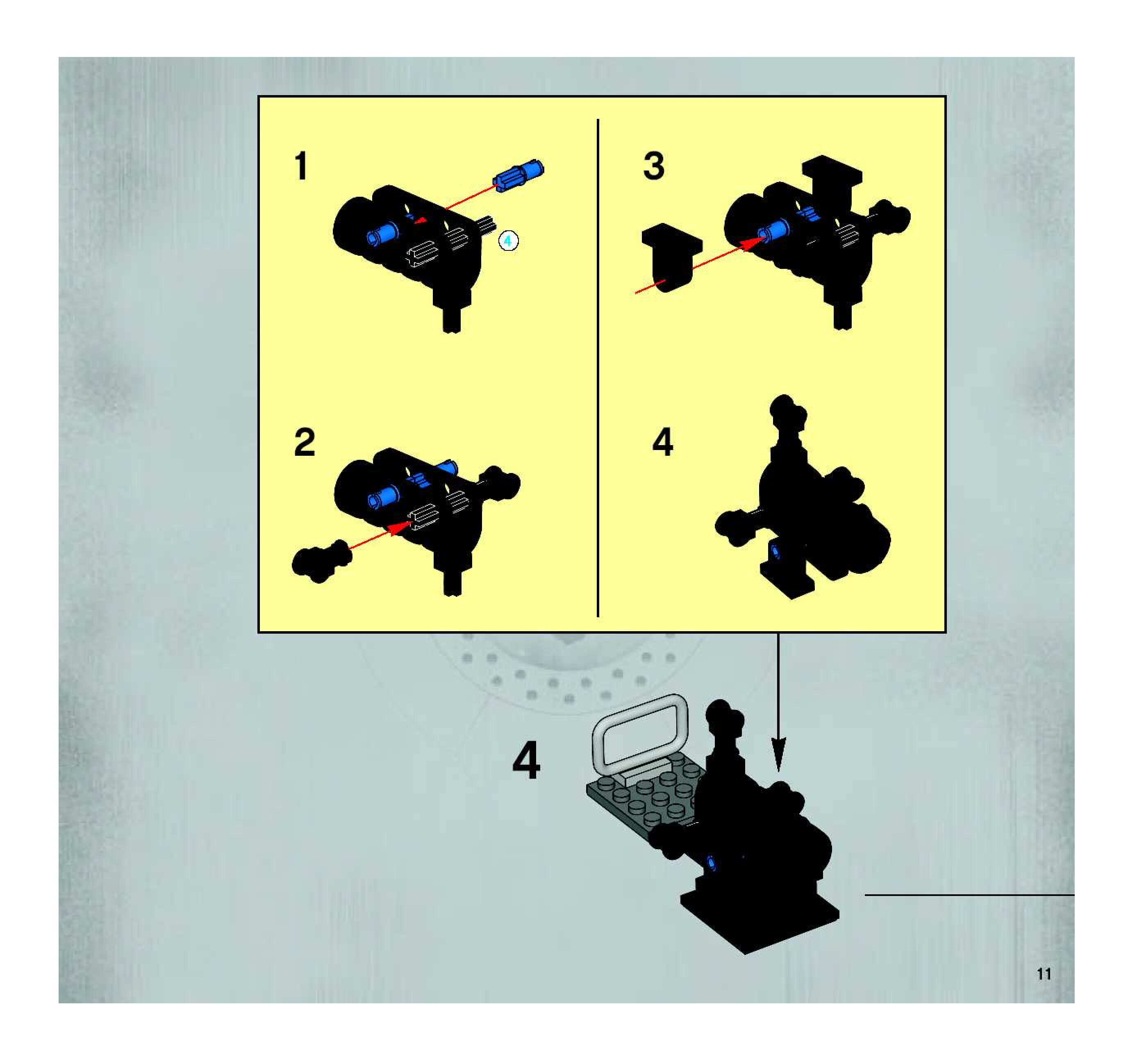 1

4

2

3

4

4

11