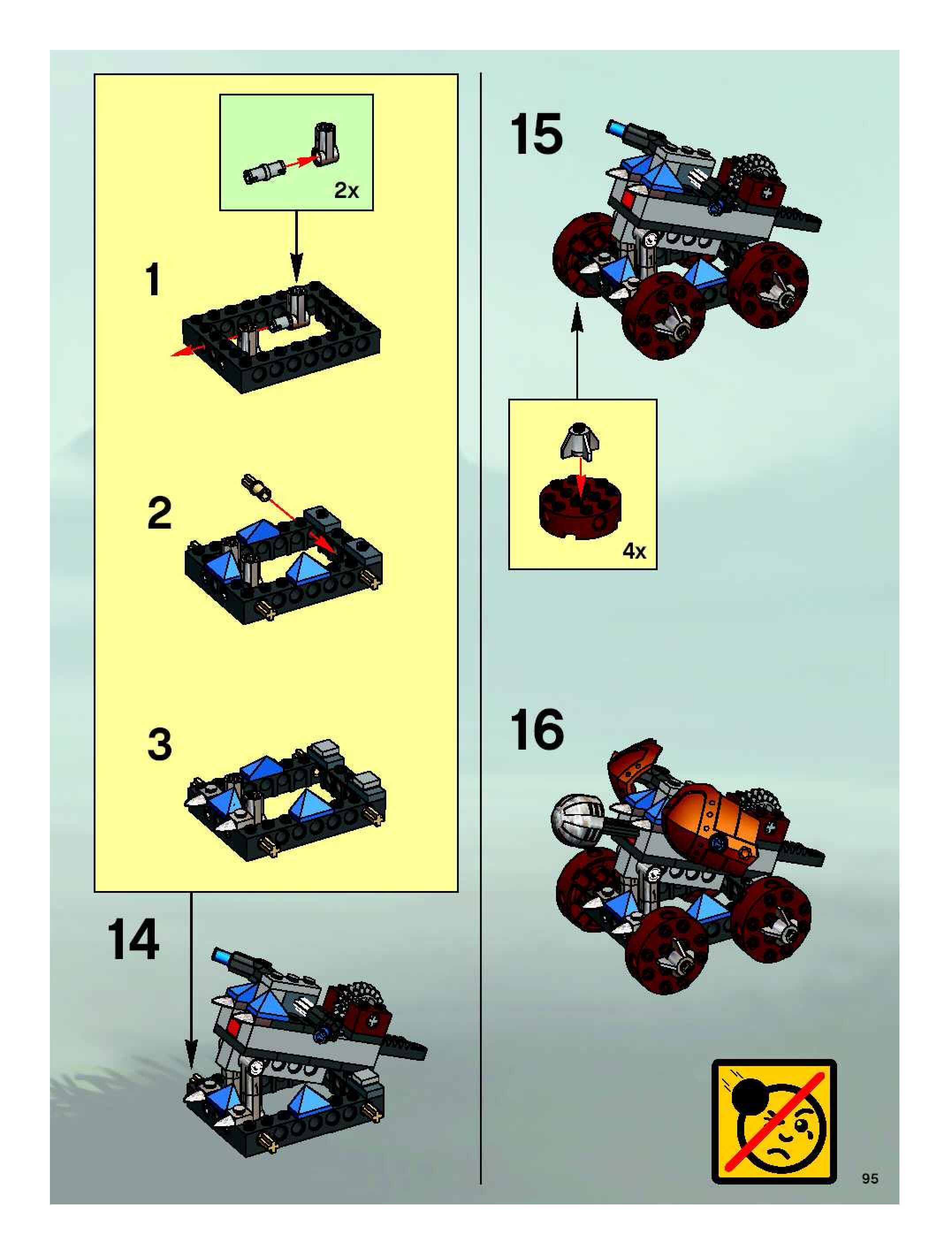 2x

1

2

3

14

15

4x

16

95