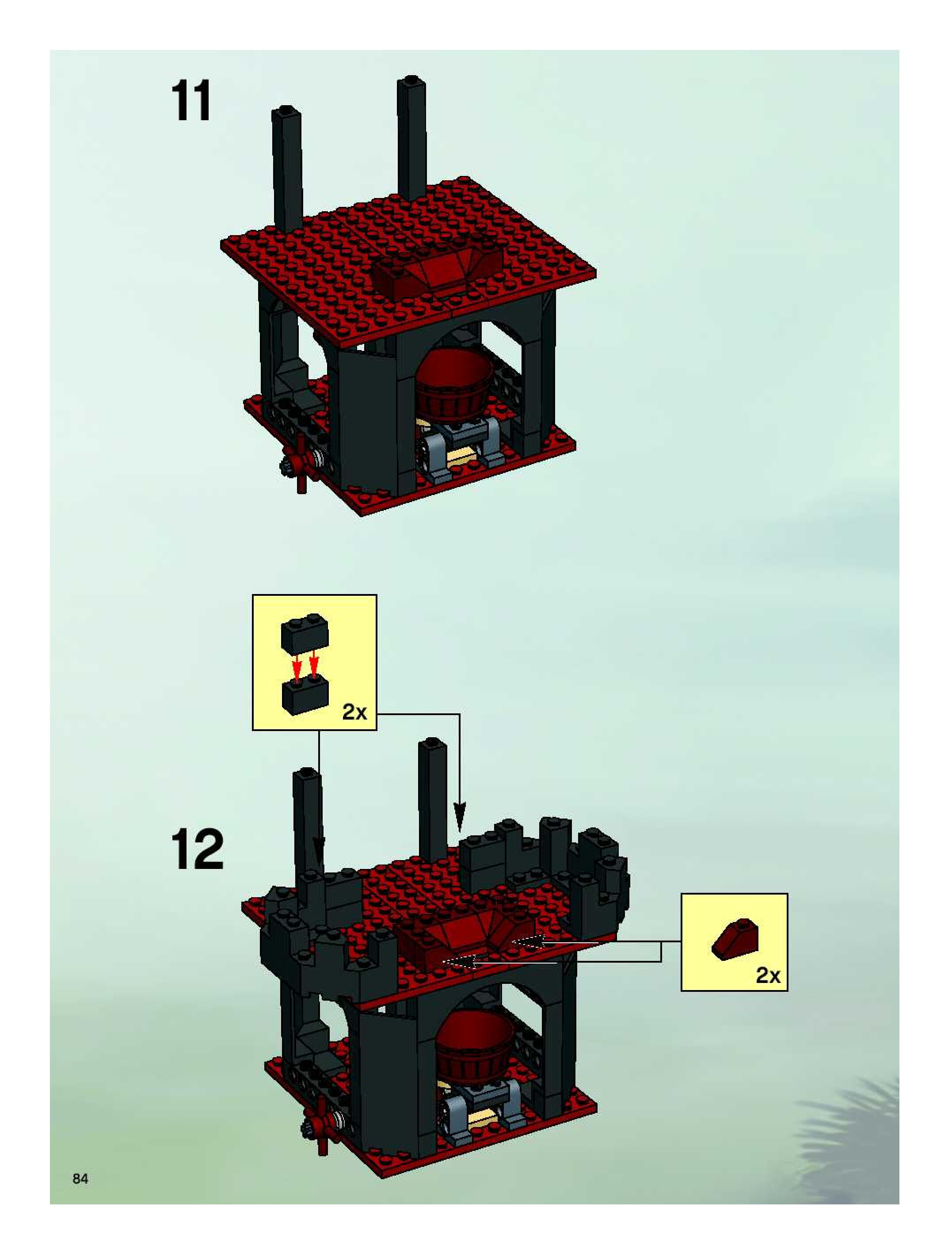 11

2x

12

2x

84