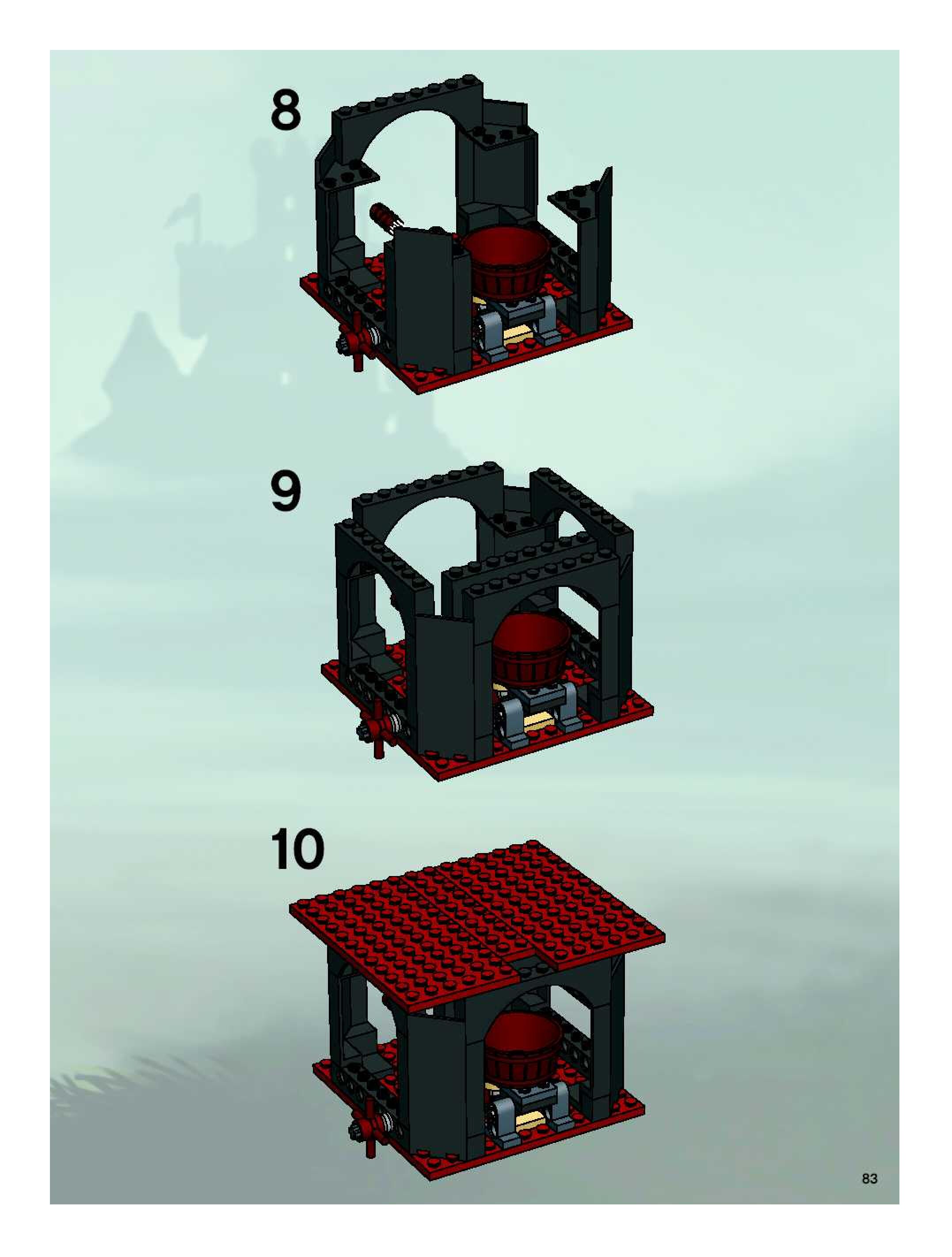 8

9

10

83