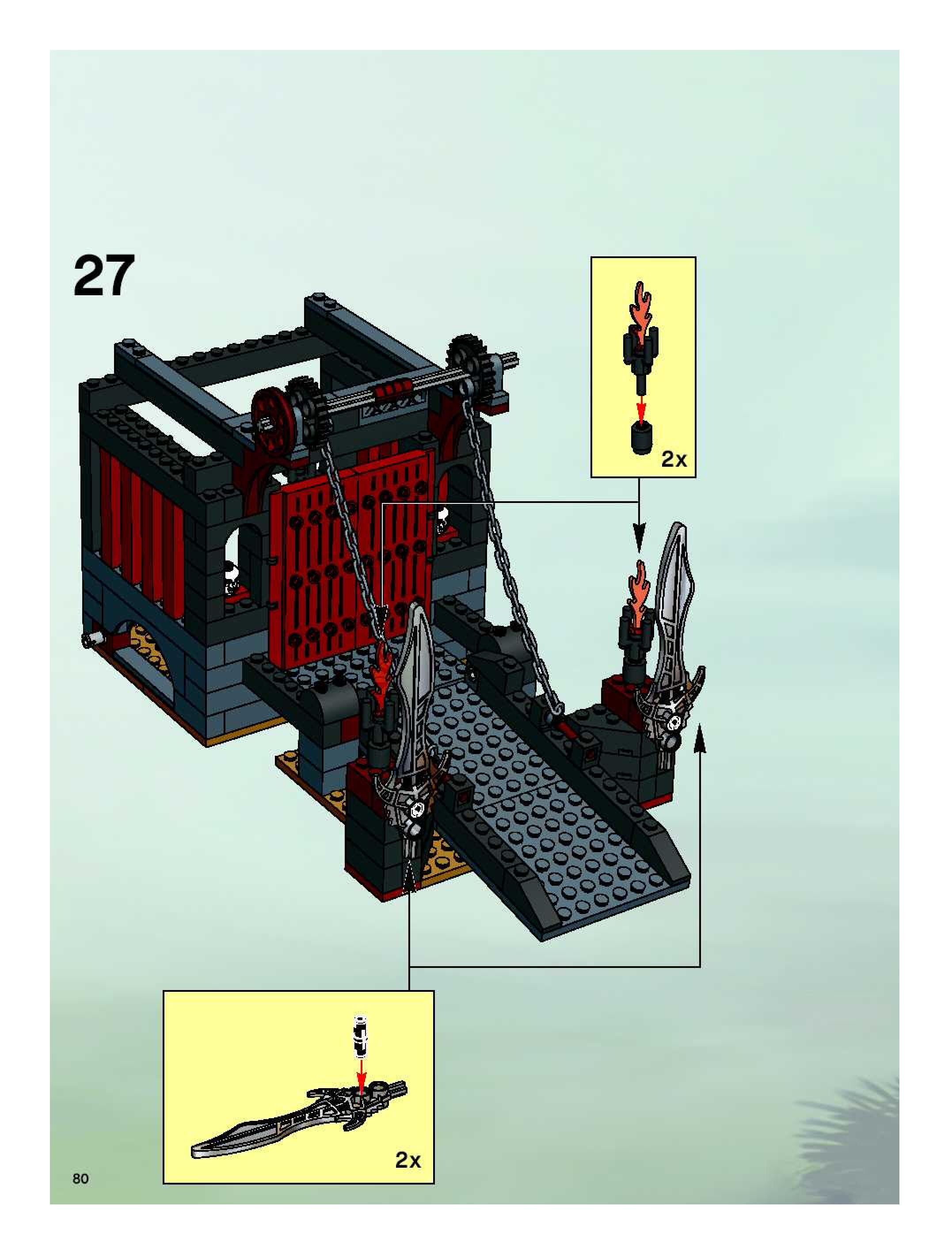 27

2x

2x

80