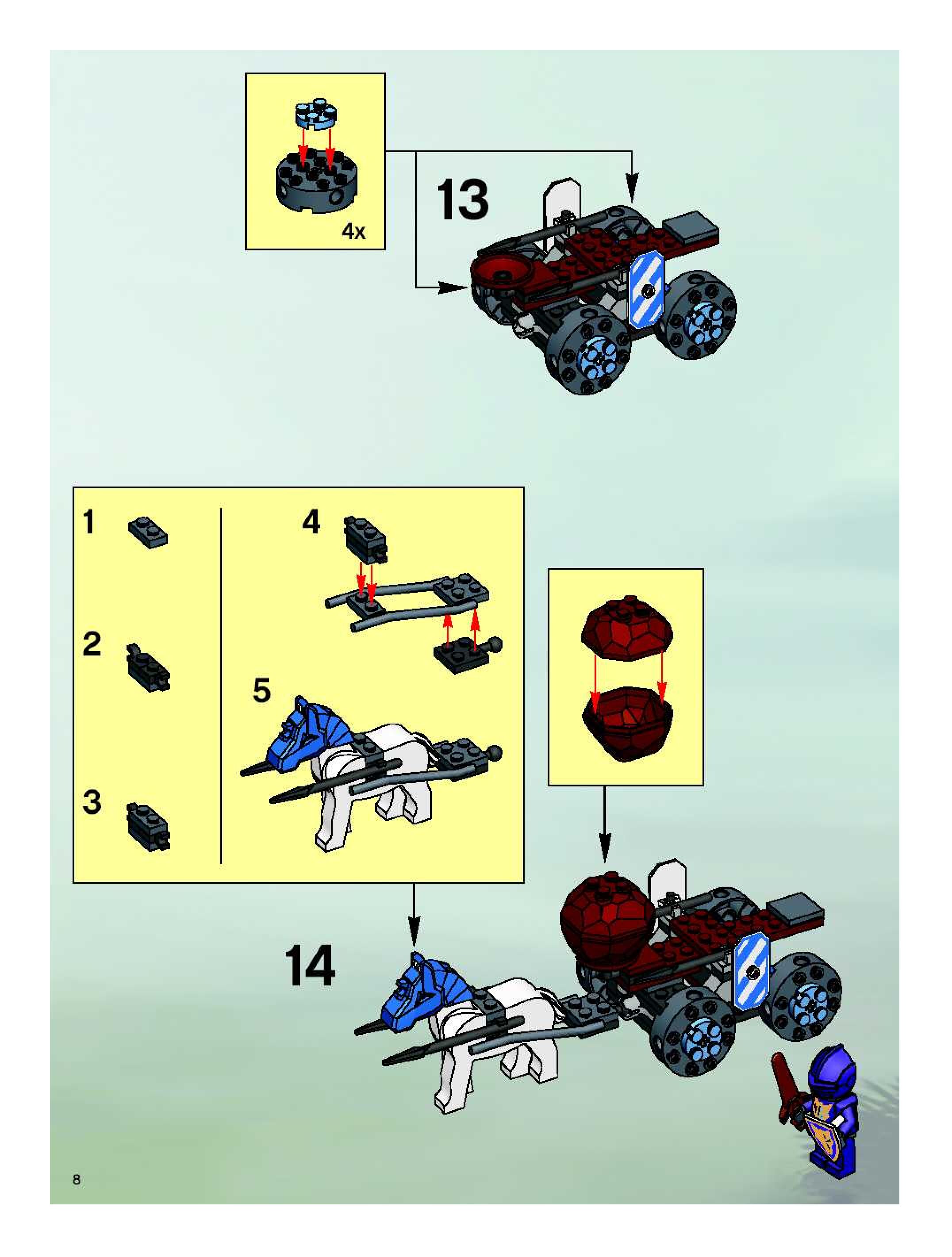 4x

13

1

2

3

4

5

14

8