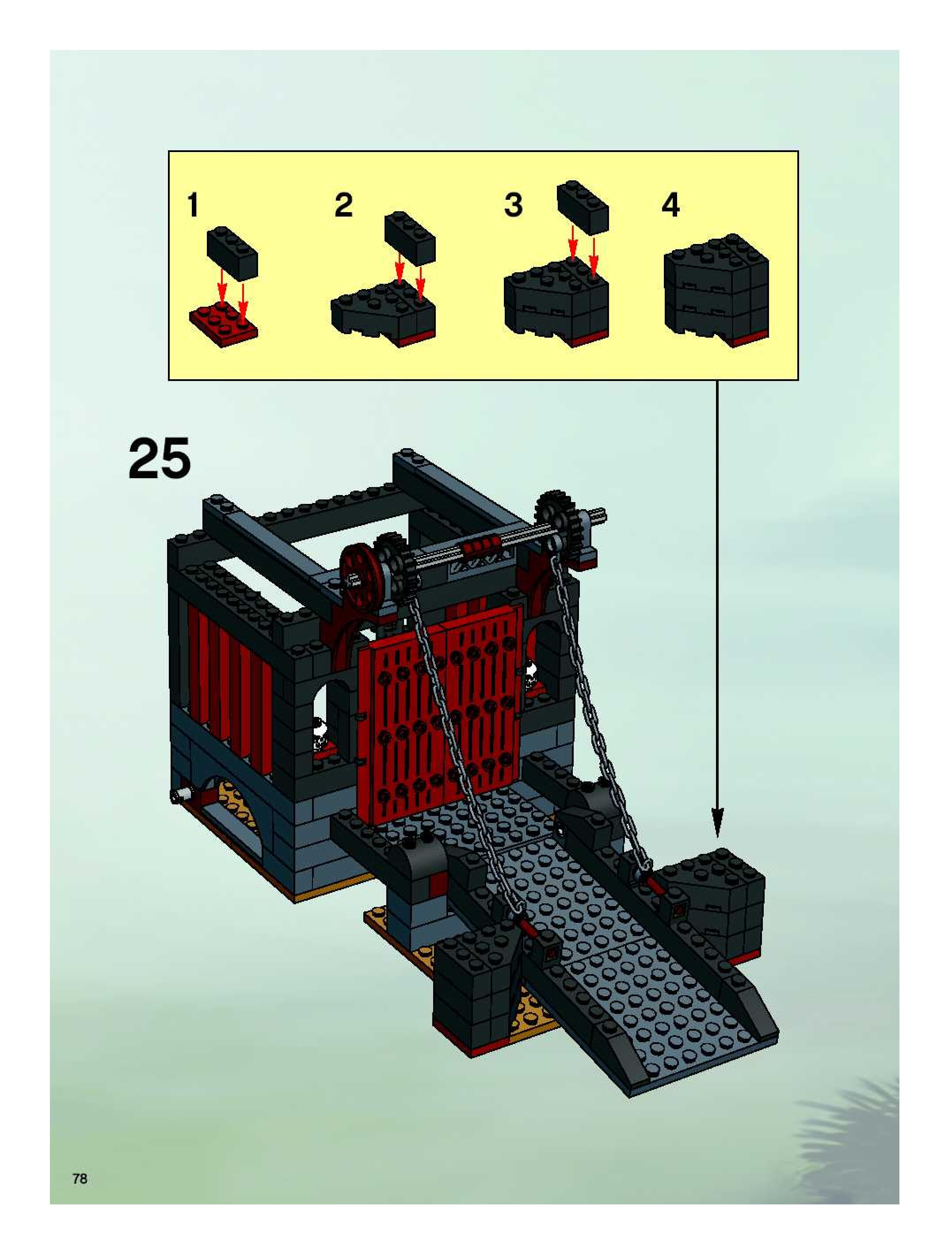 1 2 3 4

25

78