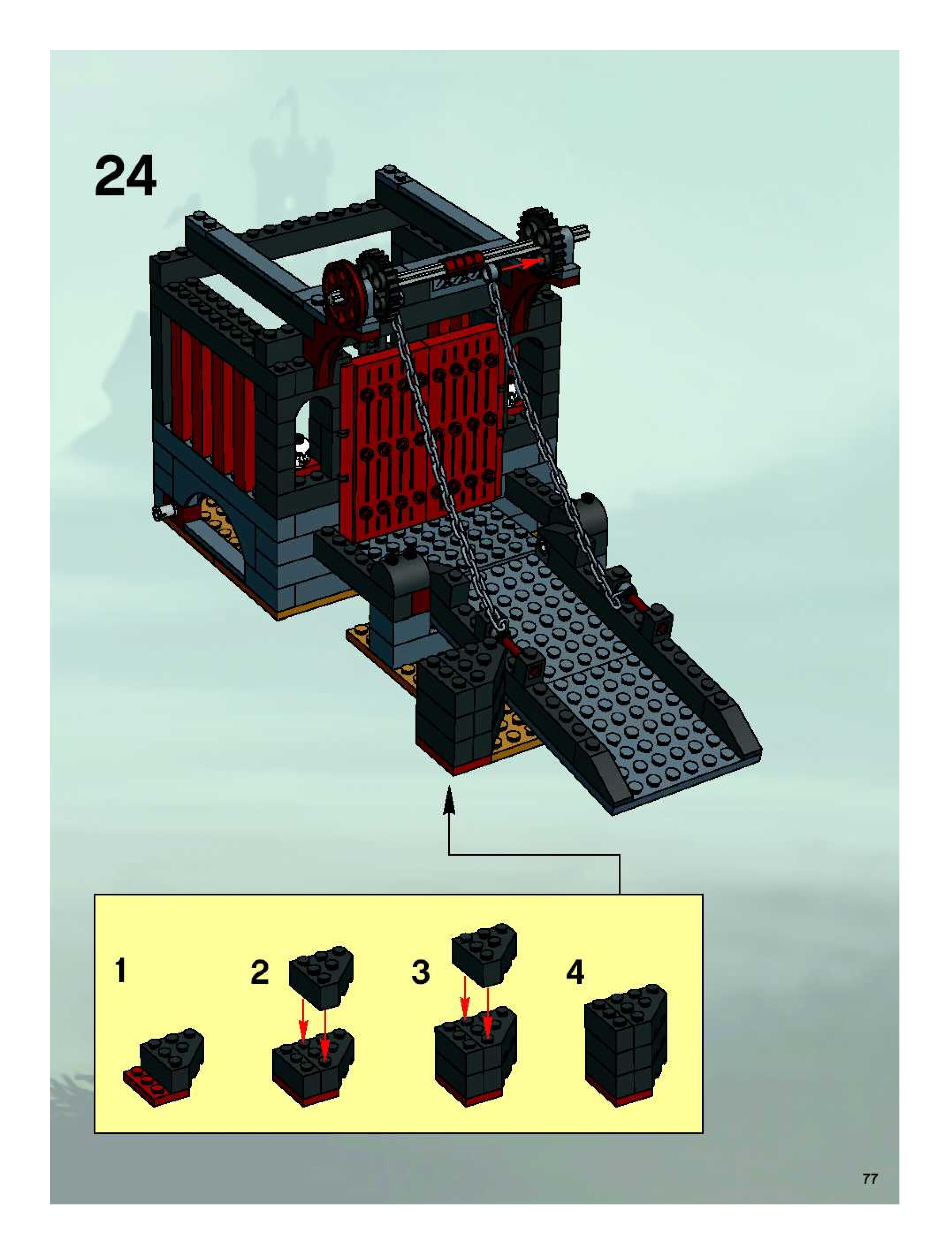 24

1

2

3

4

77