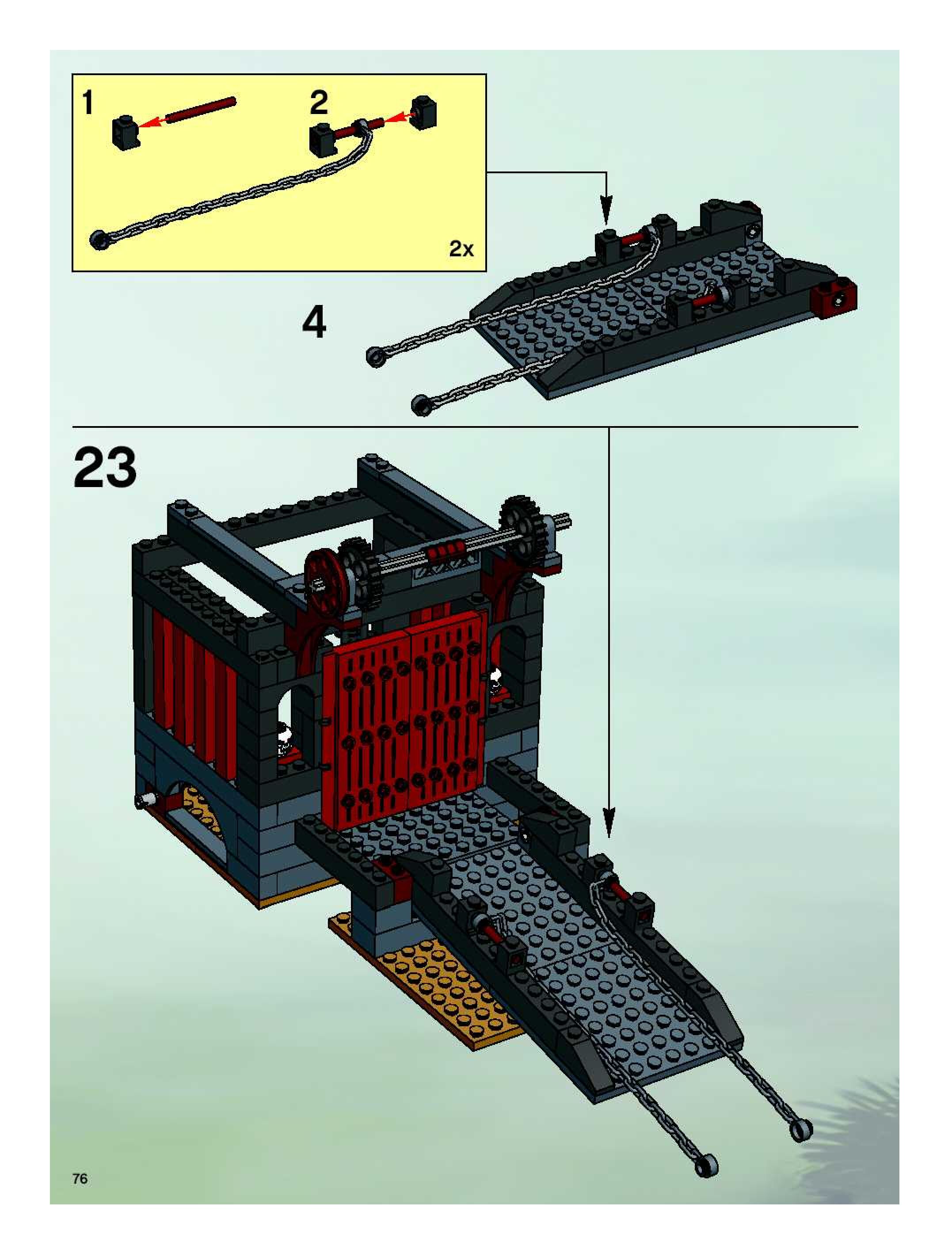 1

2

2x

4

23

76