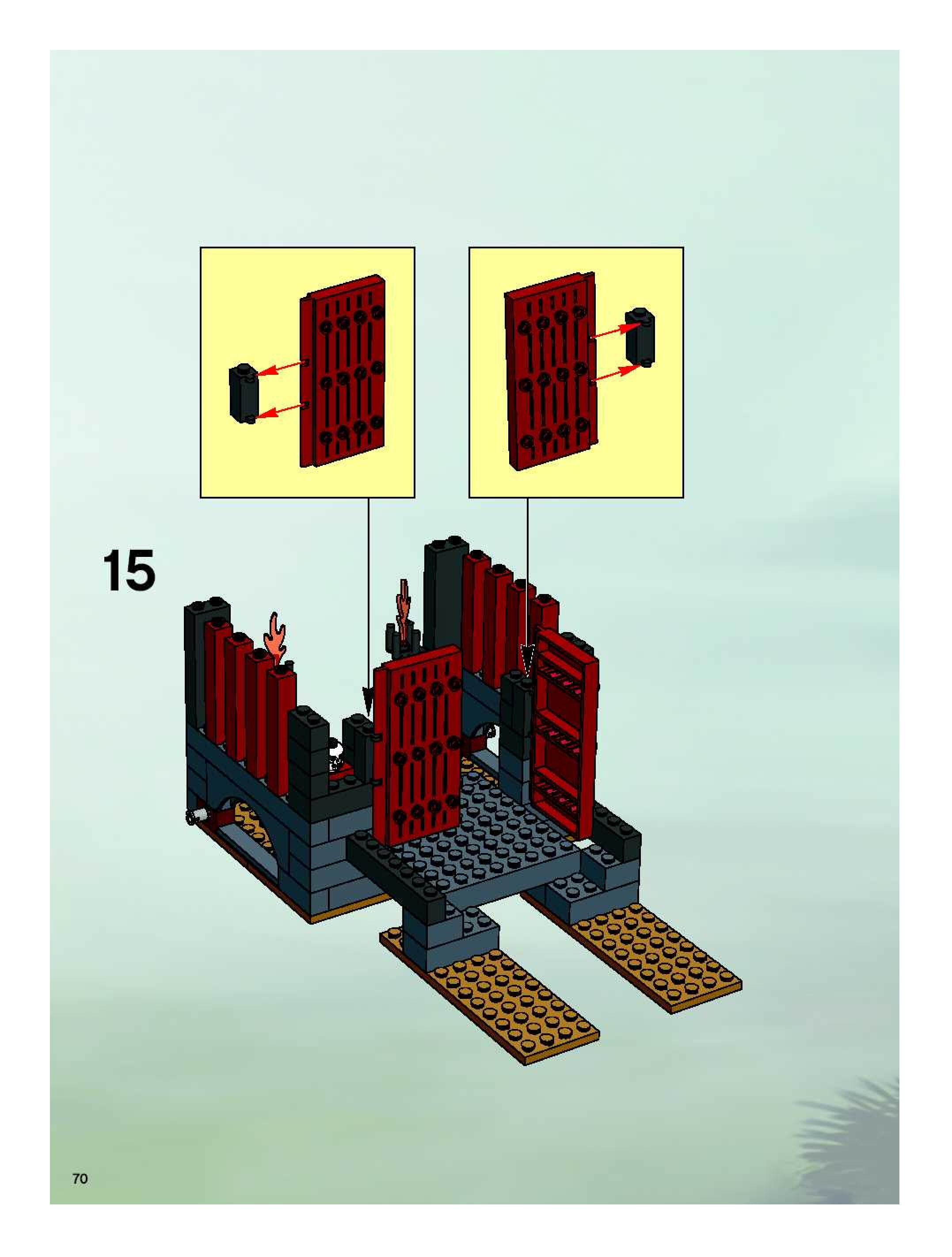 15

70