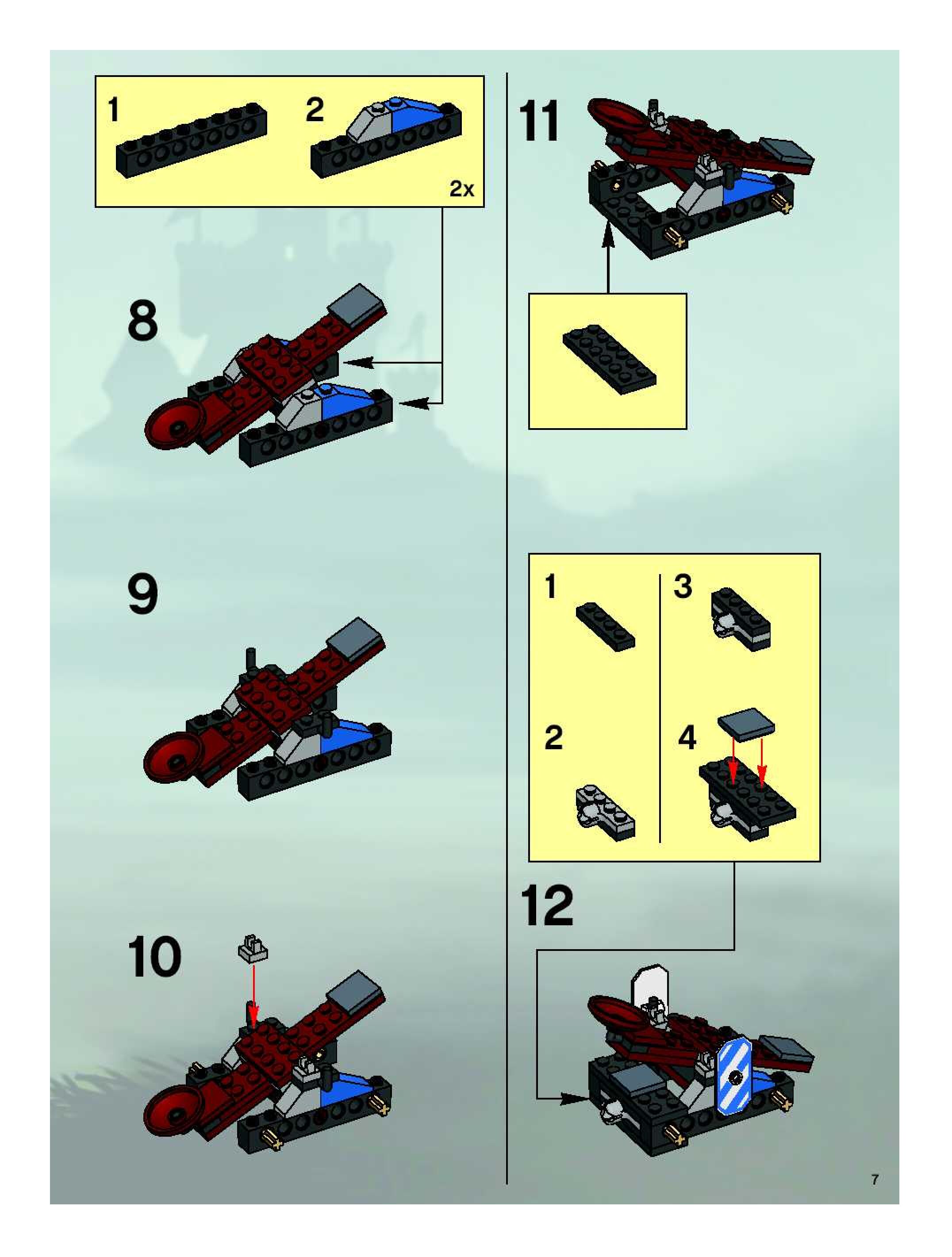 1

2

2x

8

9

10

11

1

3

2

4

12

7