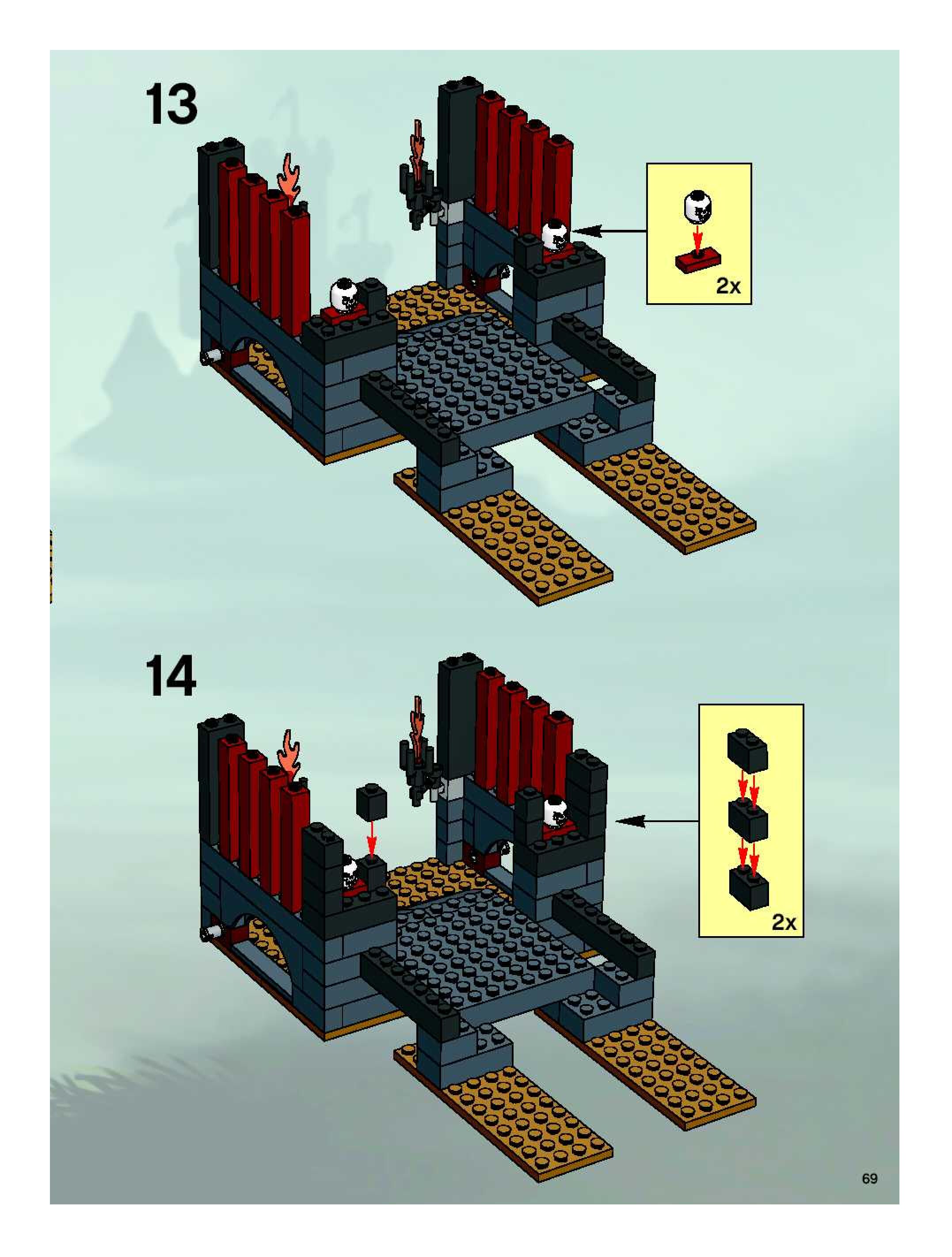 13

2x

14

2x

69