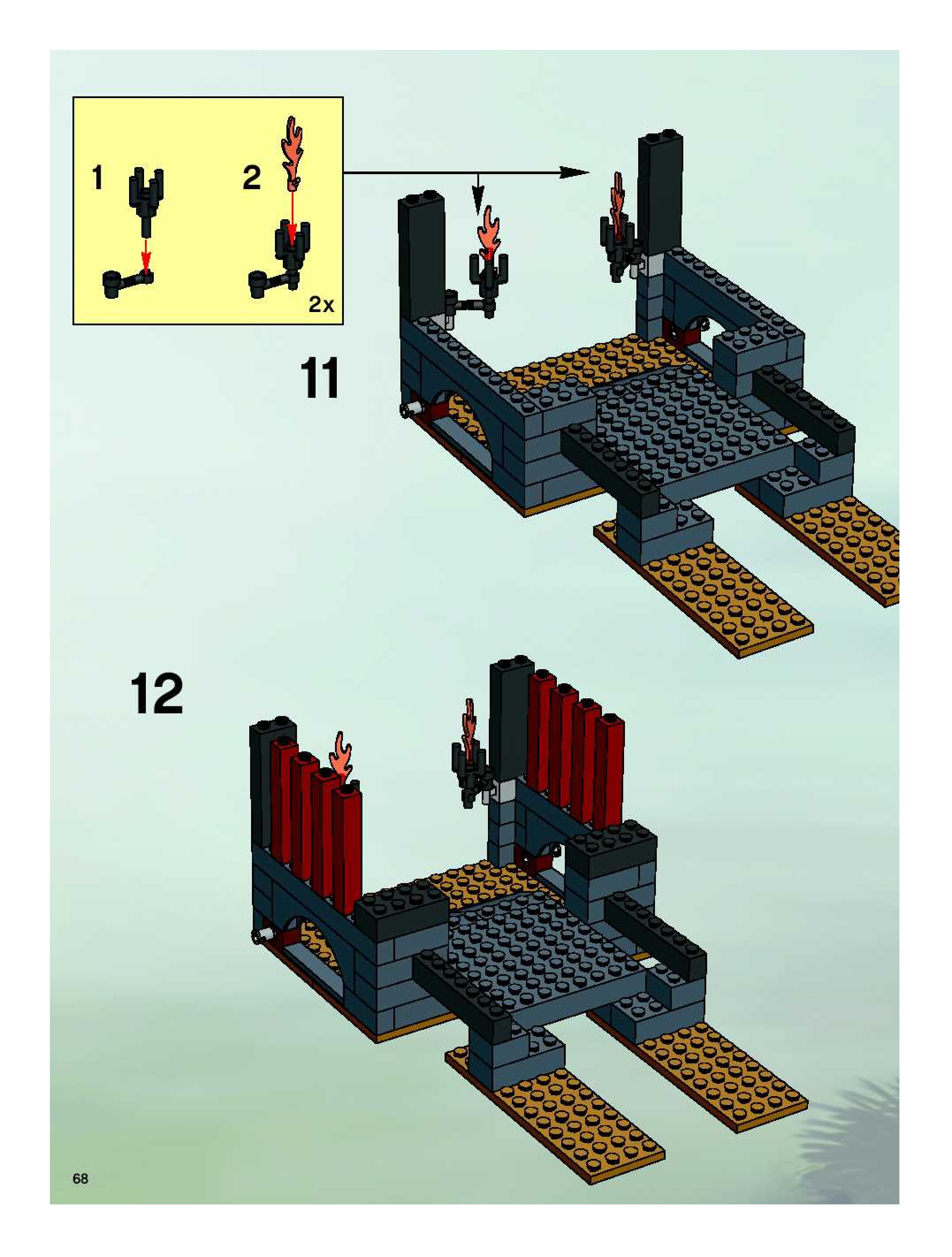 1
2
2x
11
12
68