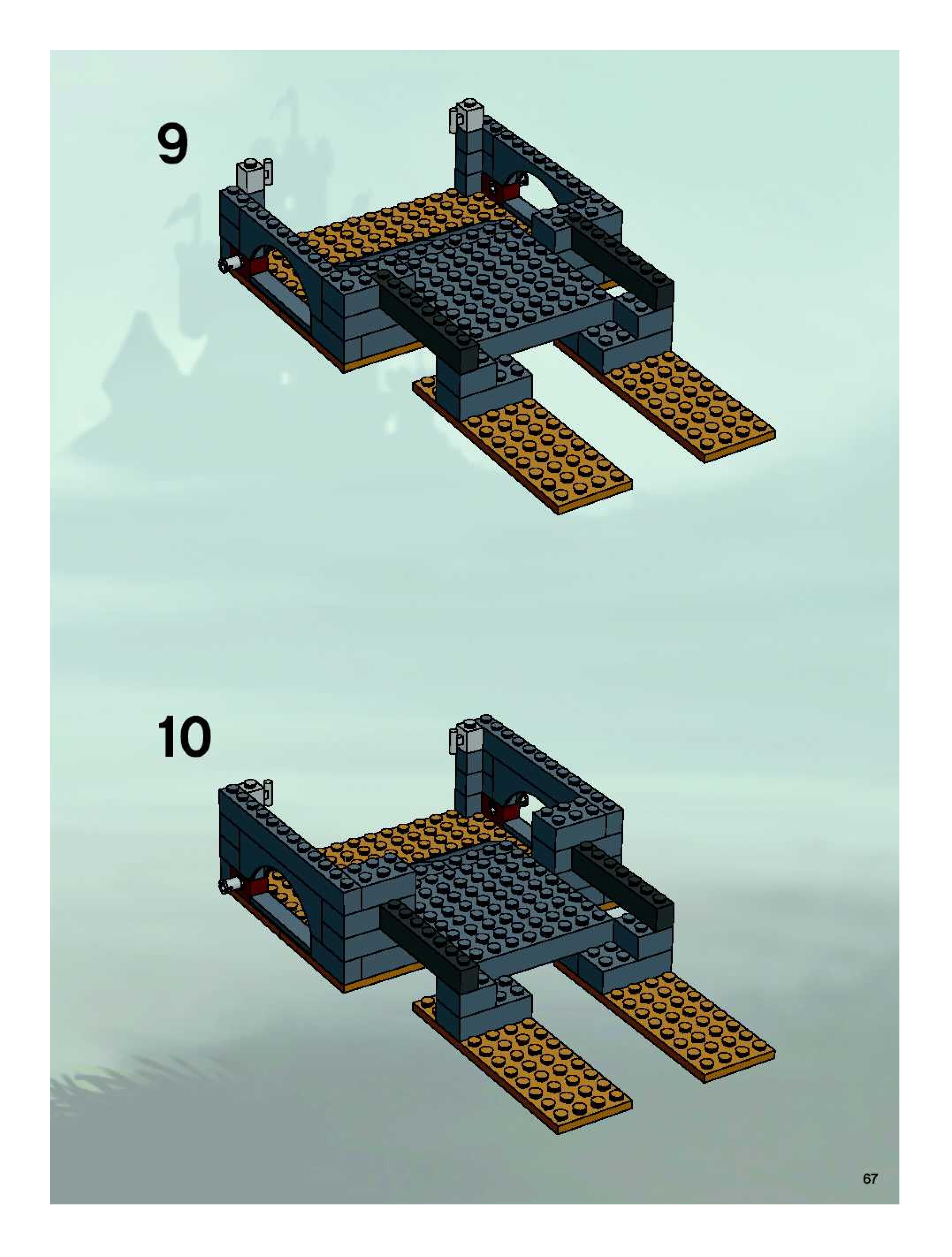 9

10

67