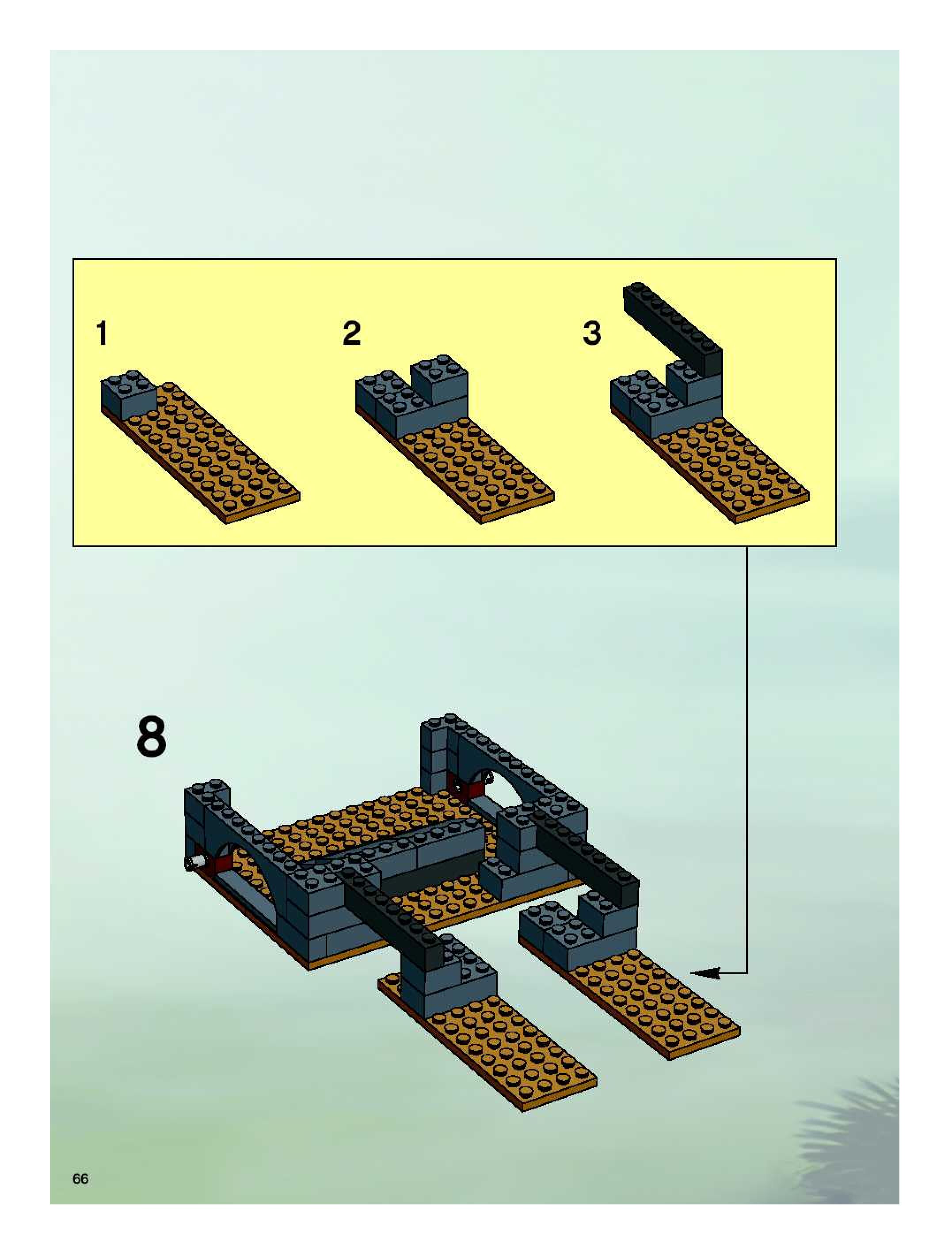 1

2

3

8

66