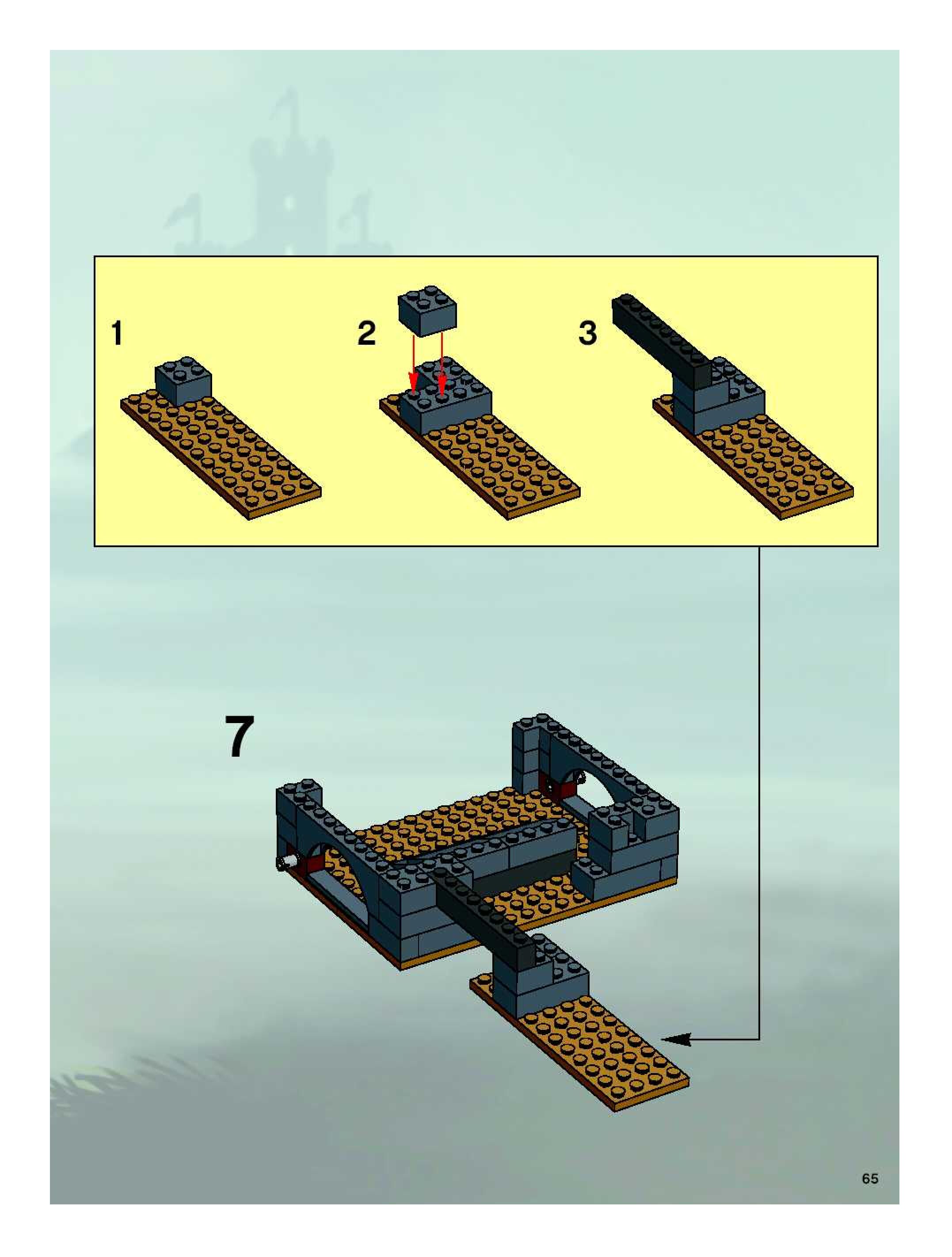 1

2

3

7

65