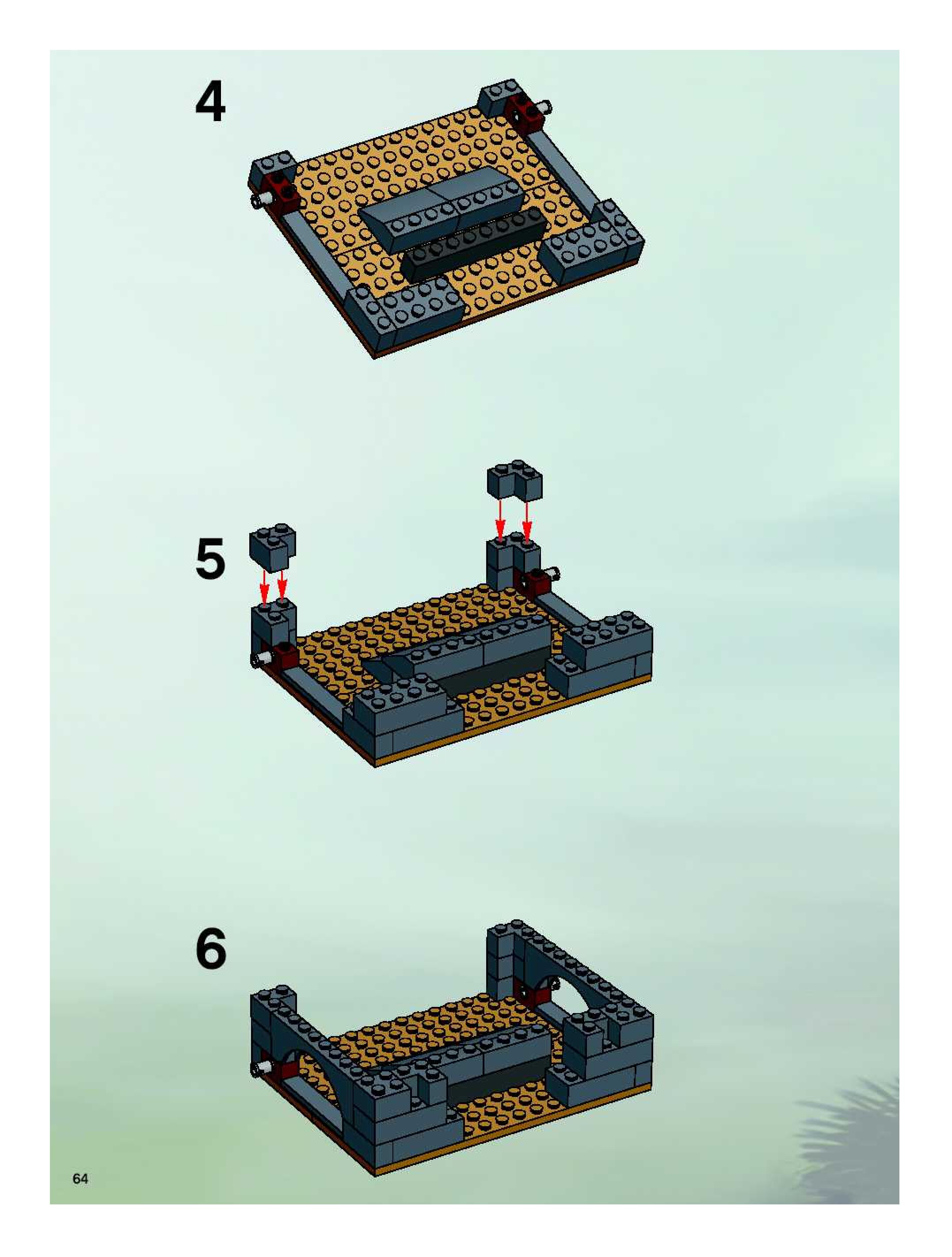 4

5

6

64