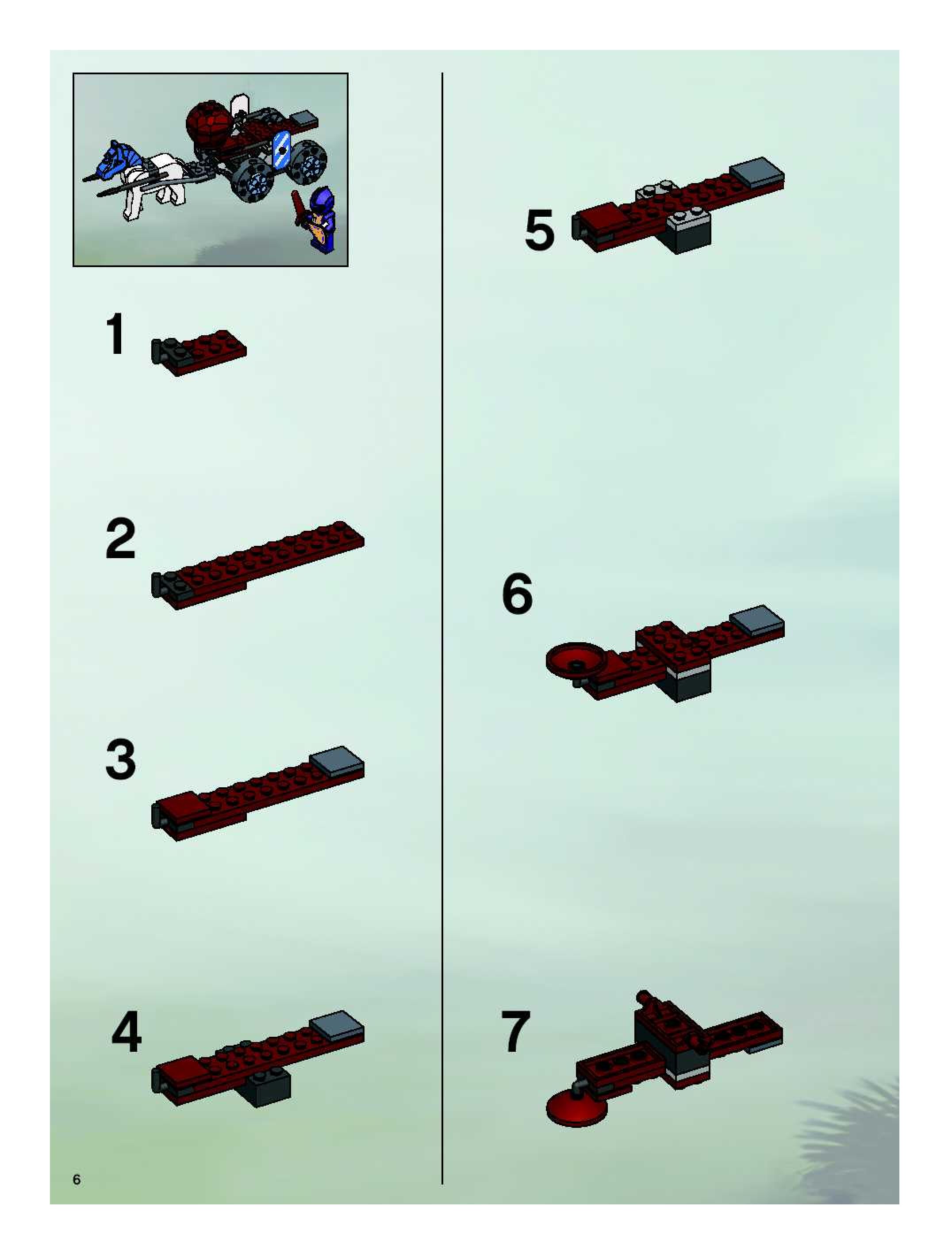 1

2

3

4

5

6

7

6