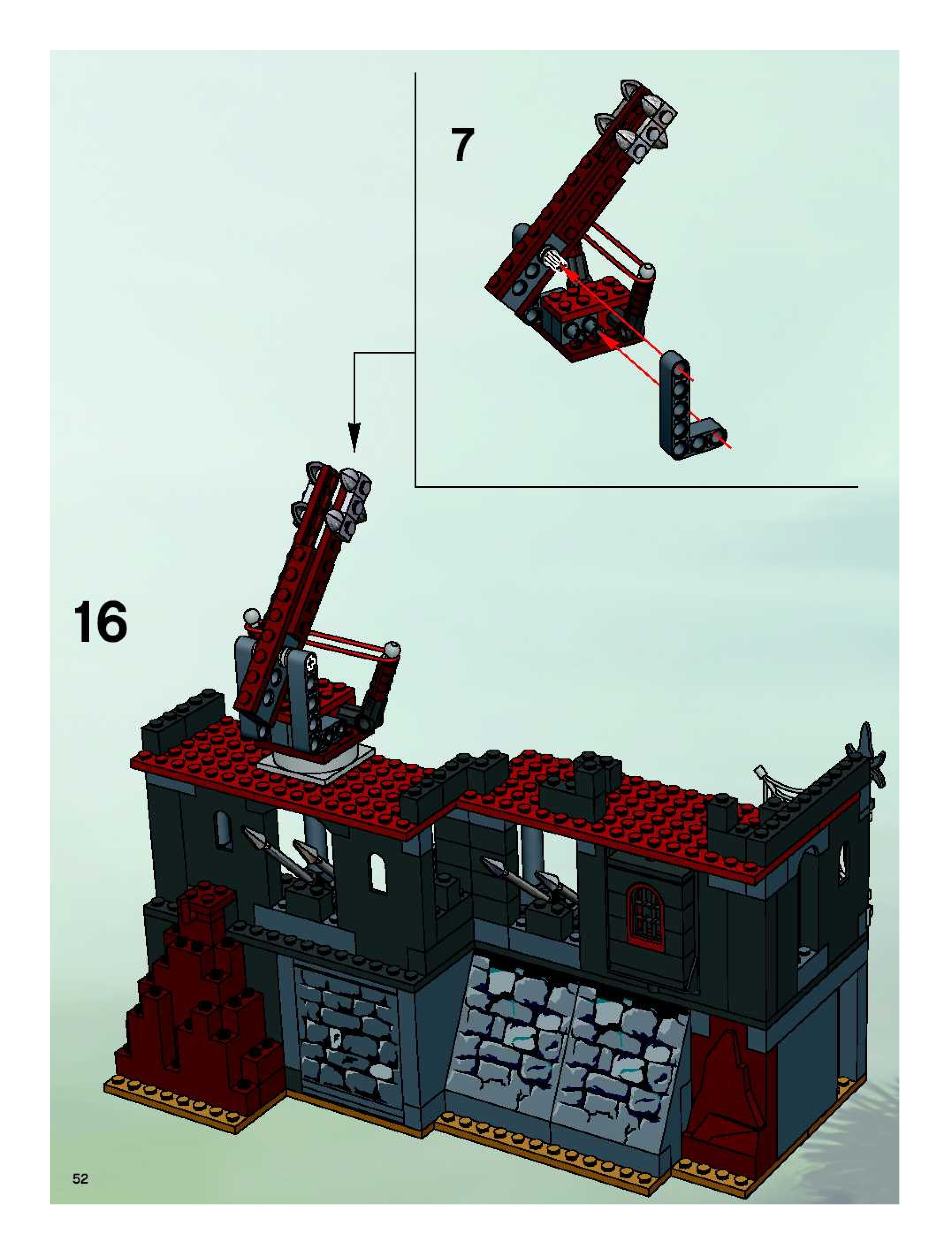 7

16

52