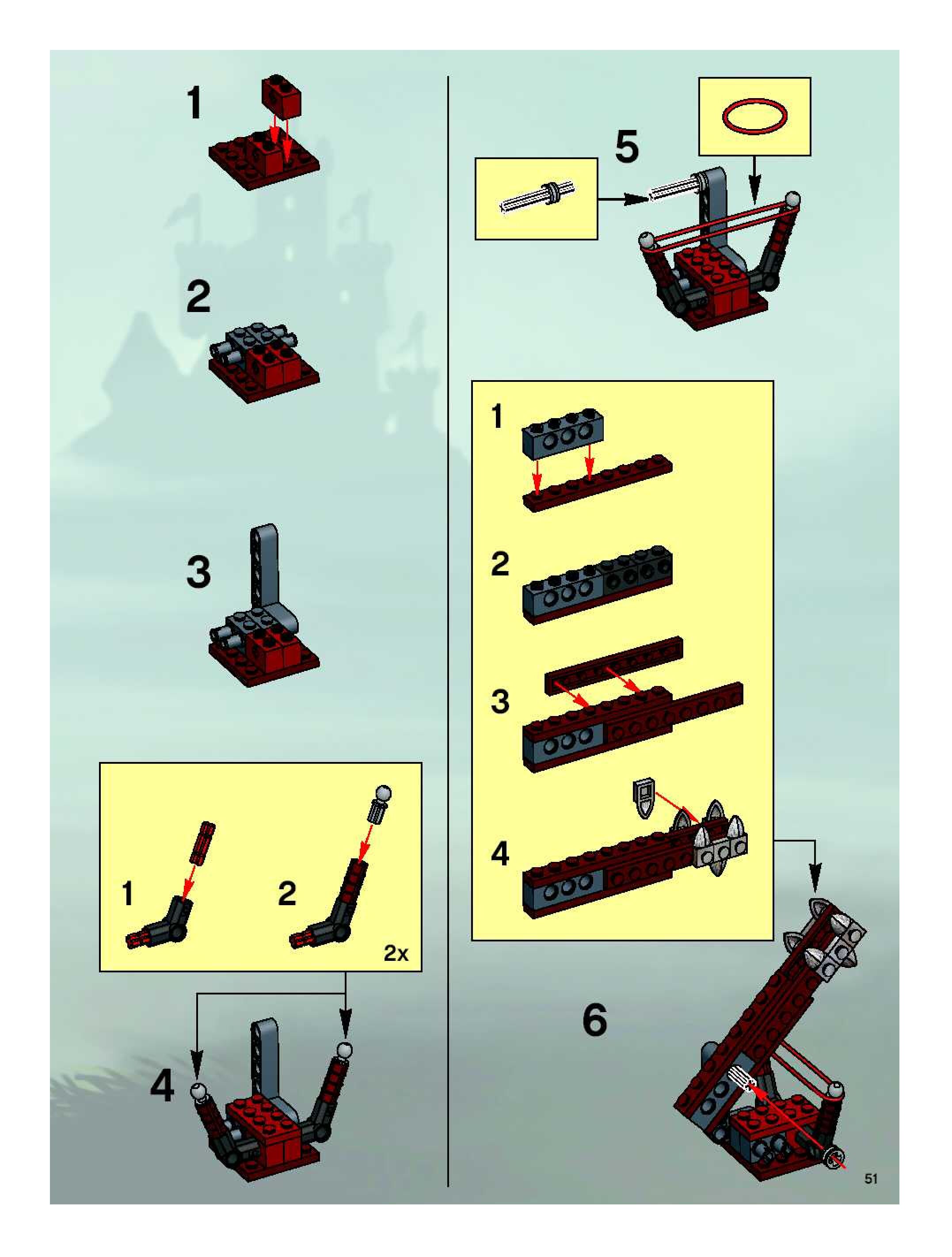 1

2

3

1

2

2x

4

5

1

2

3

4

6

51