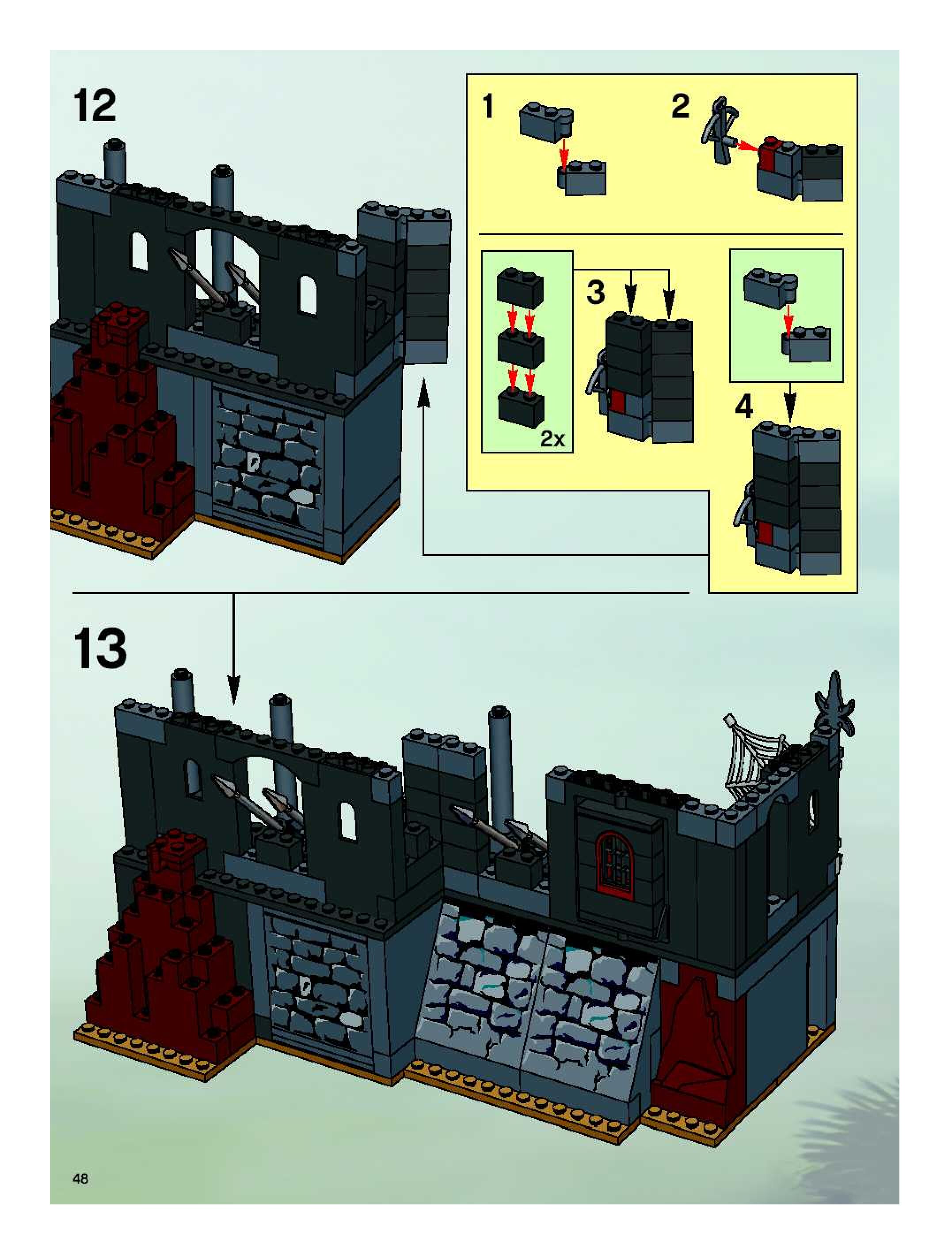 12

1

2

3

2x

4

13

48