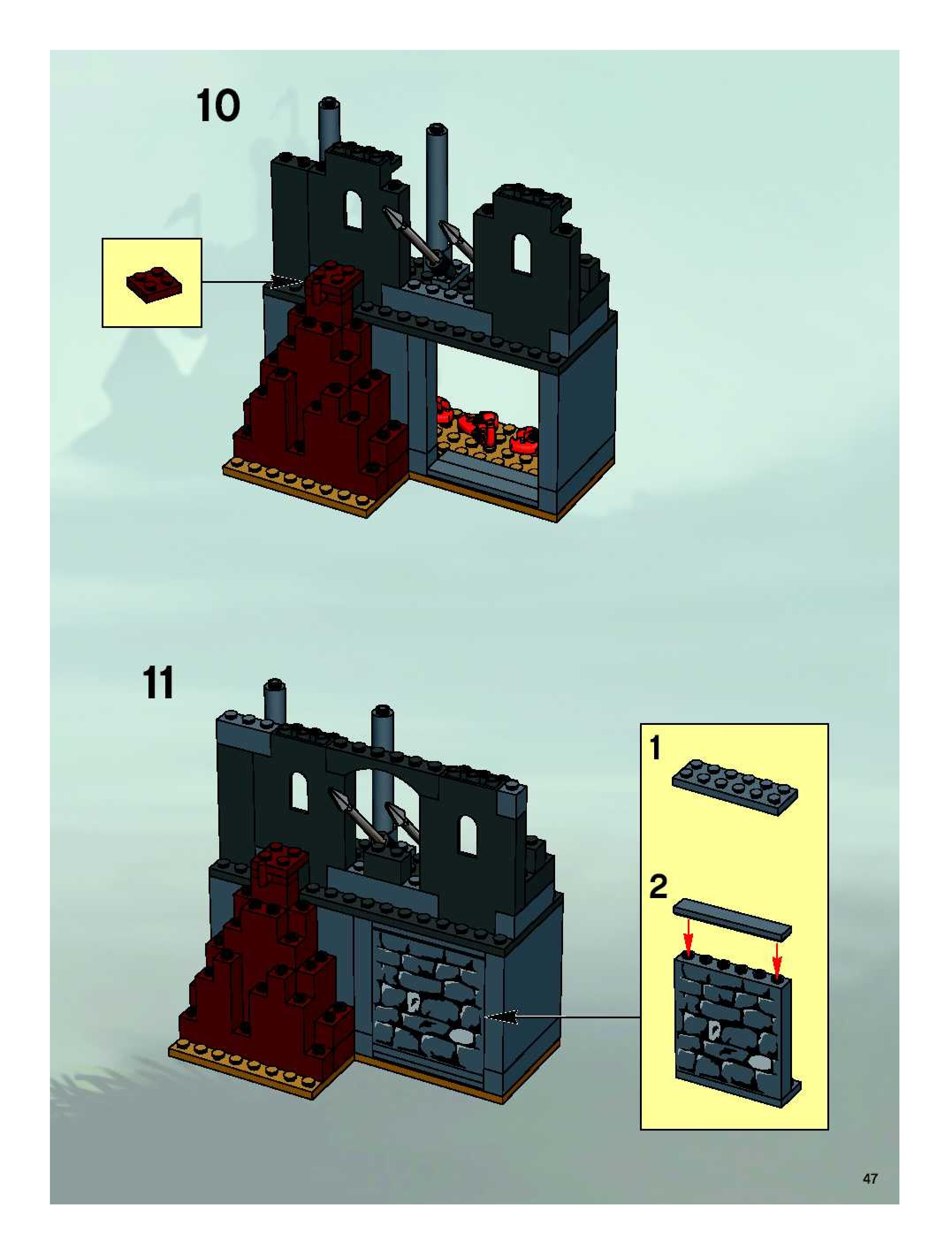 10

11

1

2

47