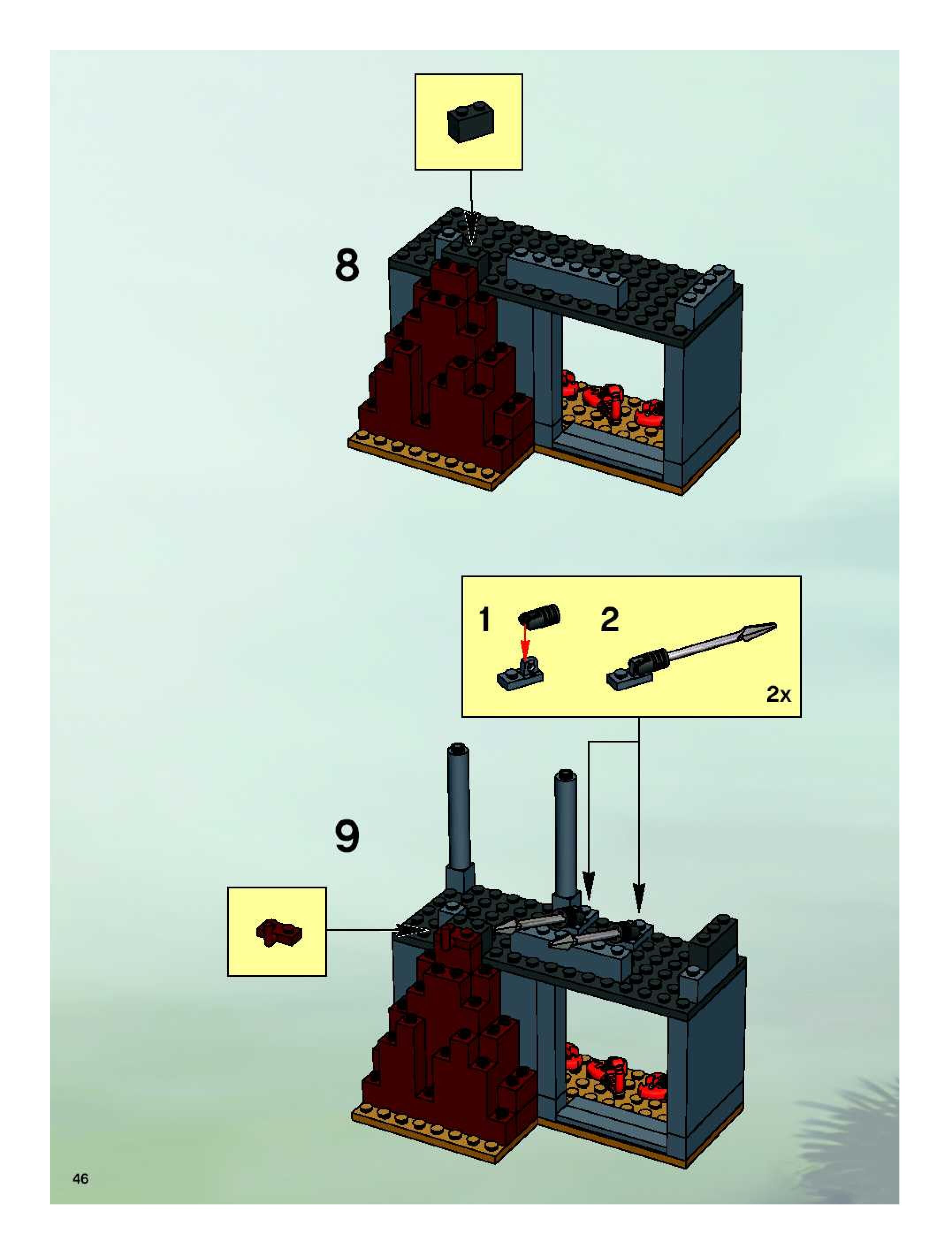 8

1

2

2x

9

46