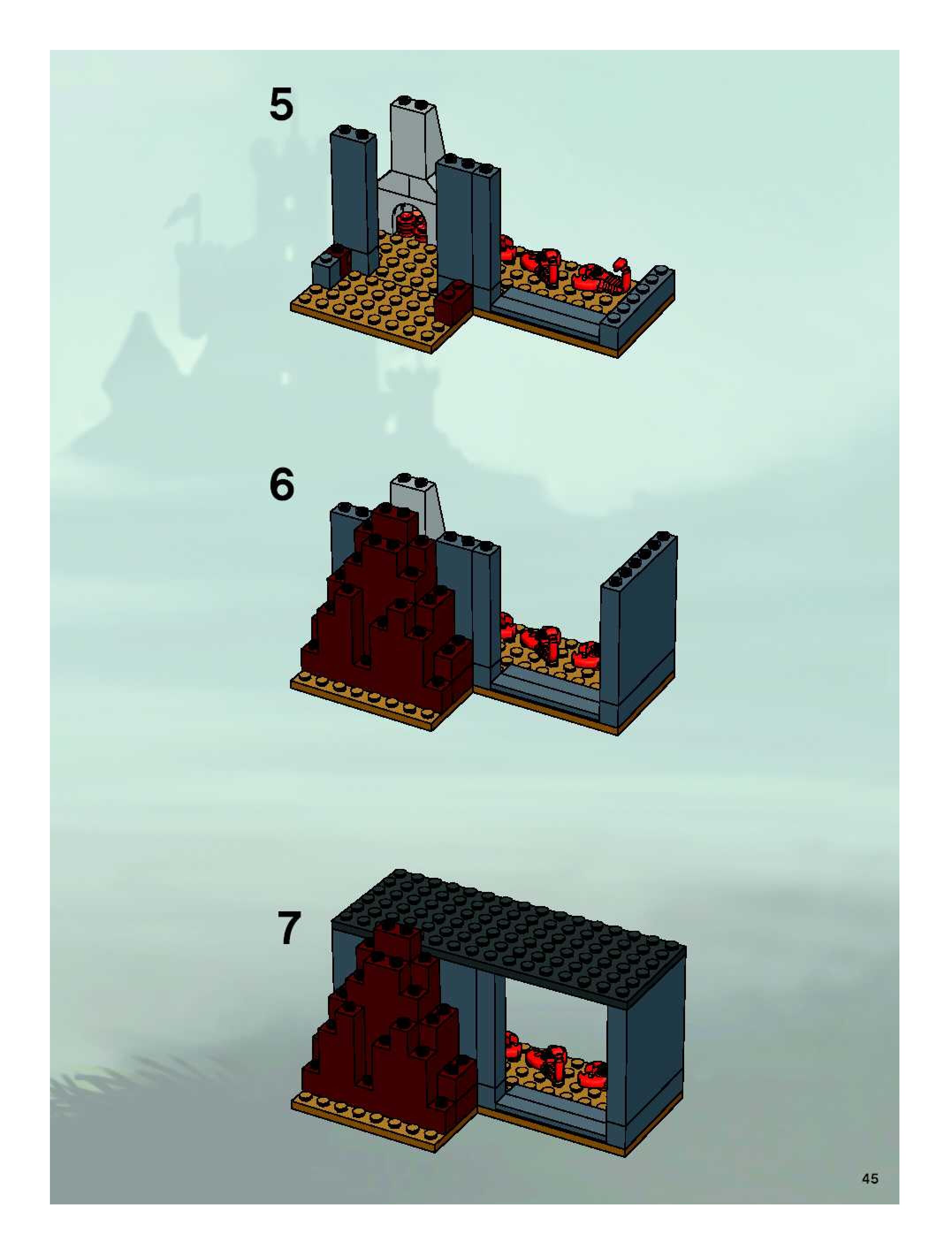 5

6

7

45