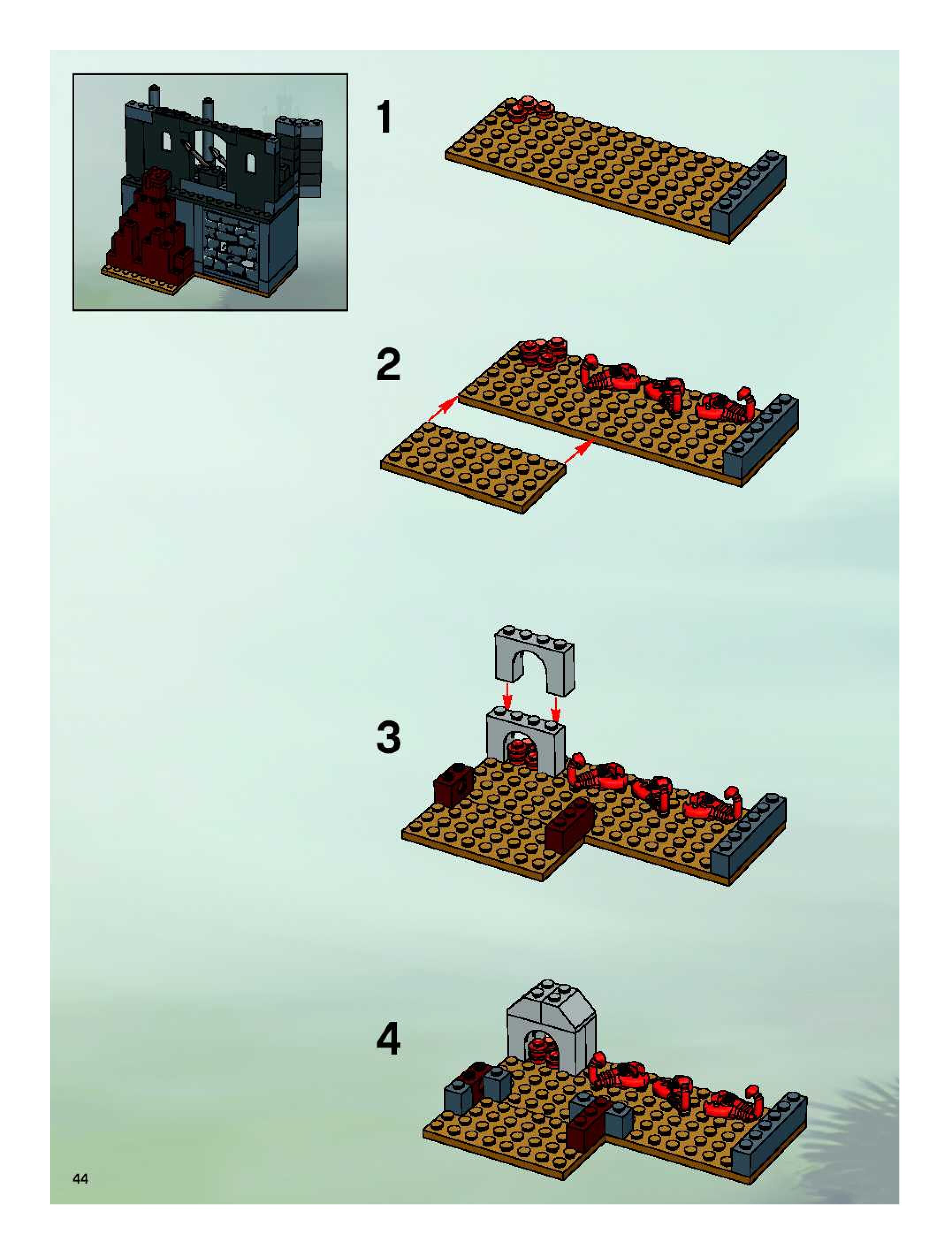 1

2

3

4

44