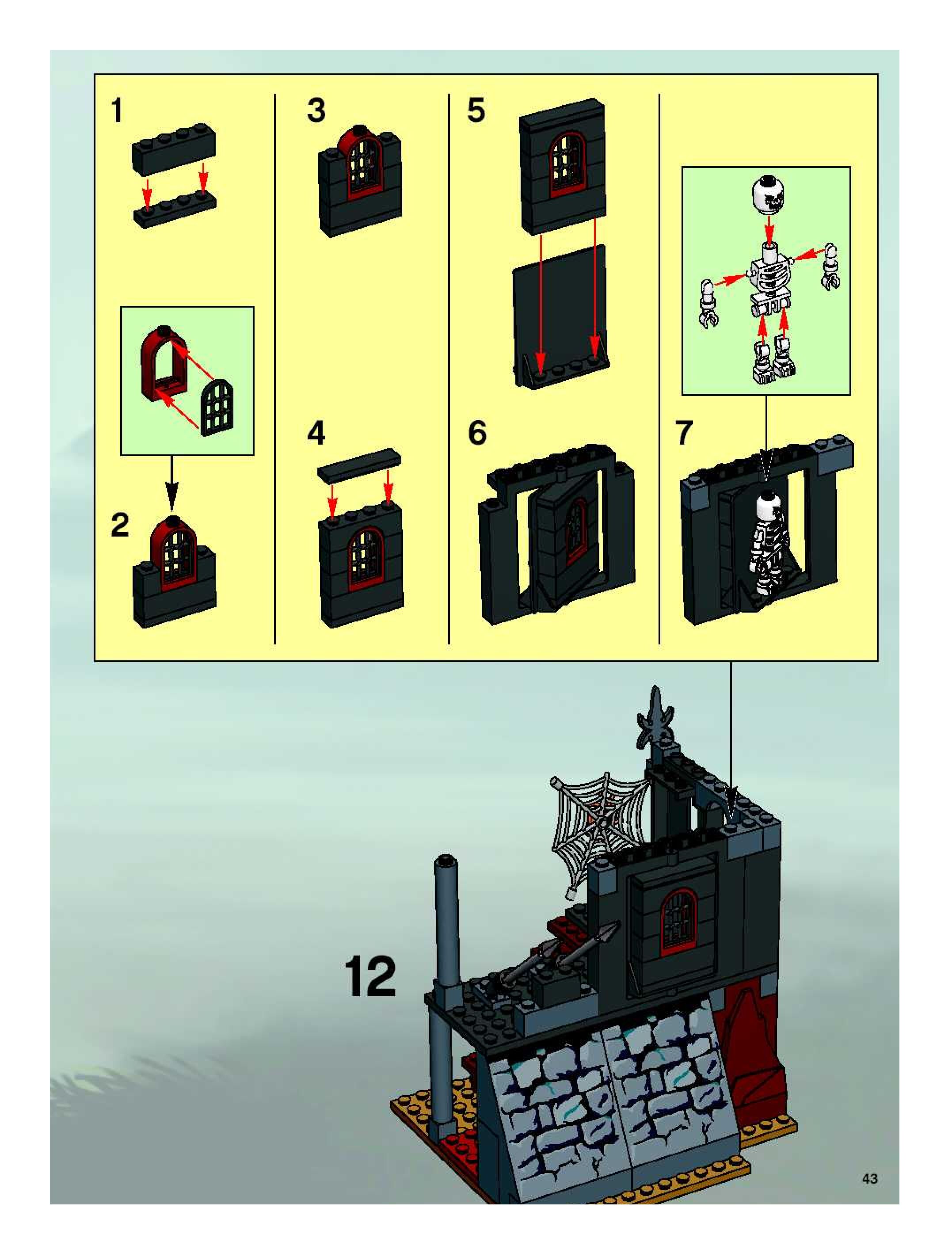 1

2

3

4

5

6

7

12

43