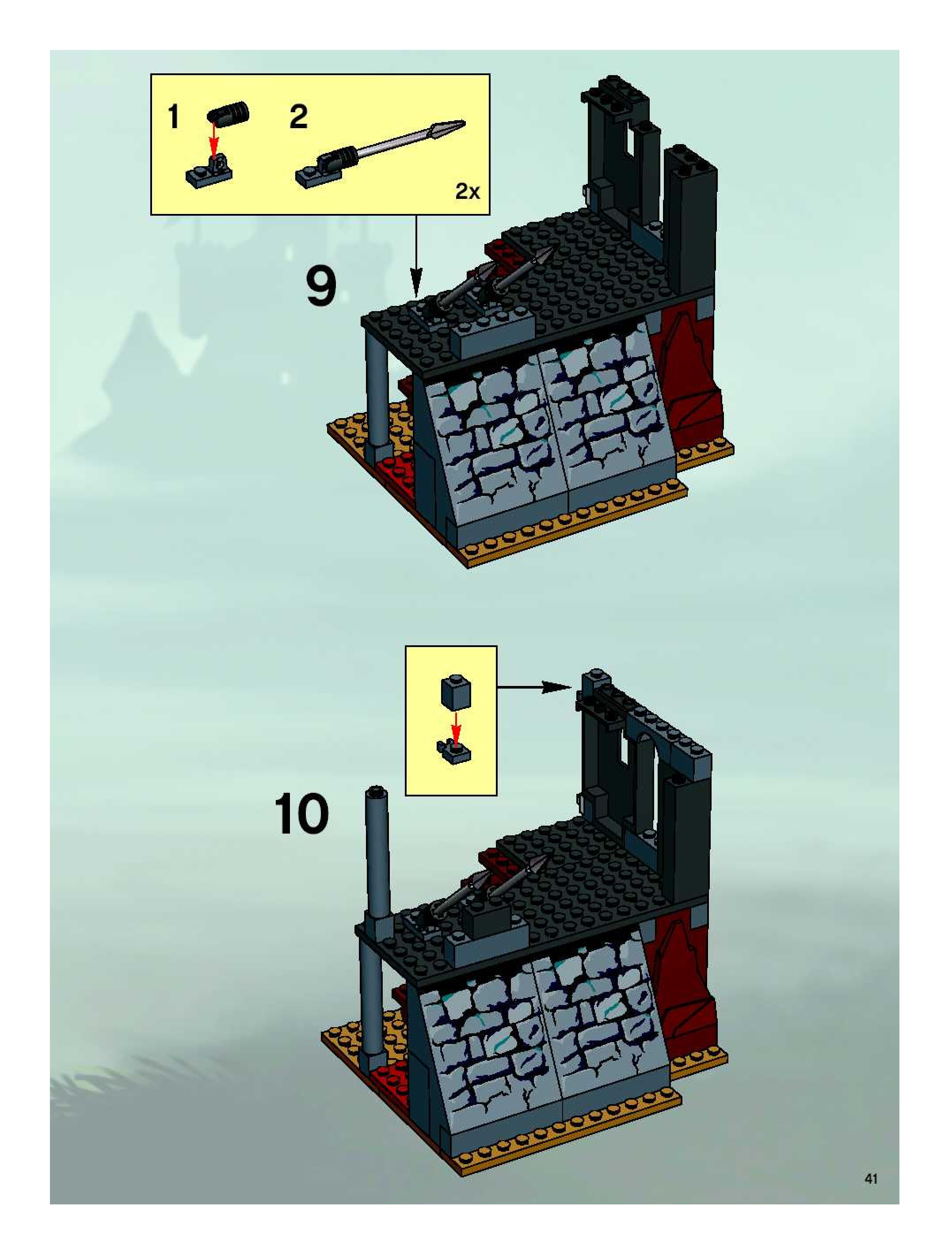 1 2

2x

9

10

41