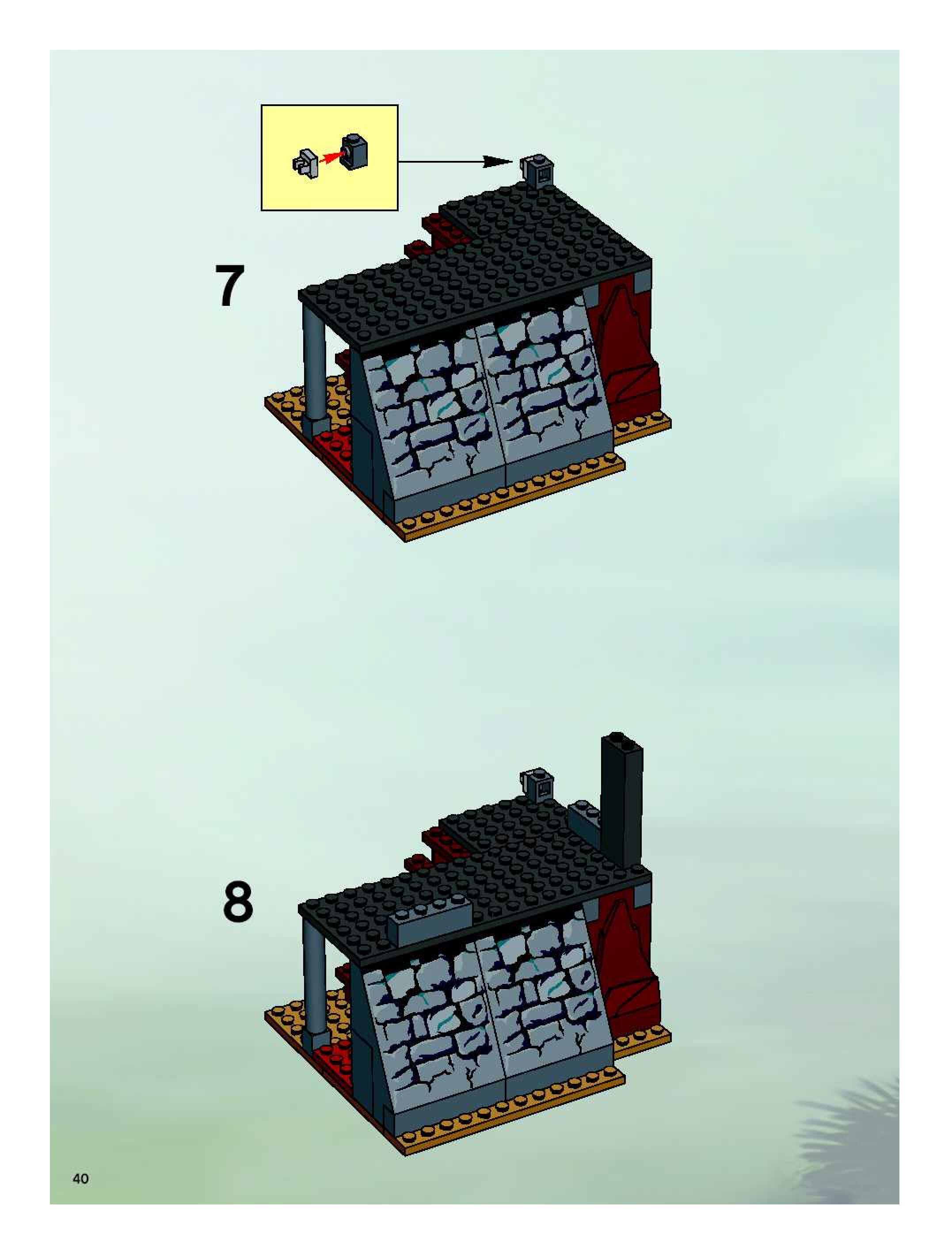 7

8

40