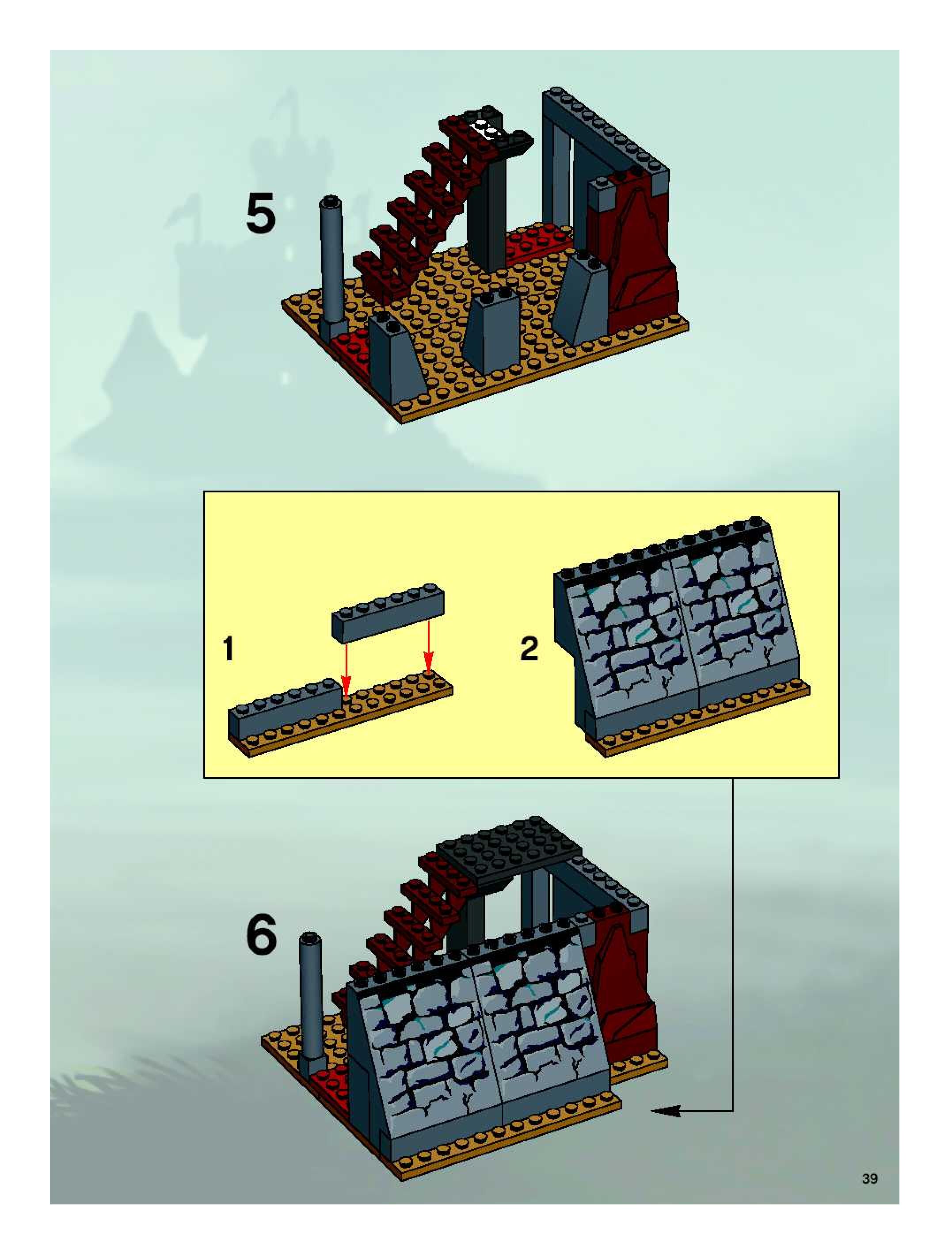 5

1

2

6

39