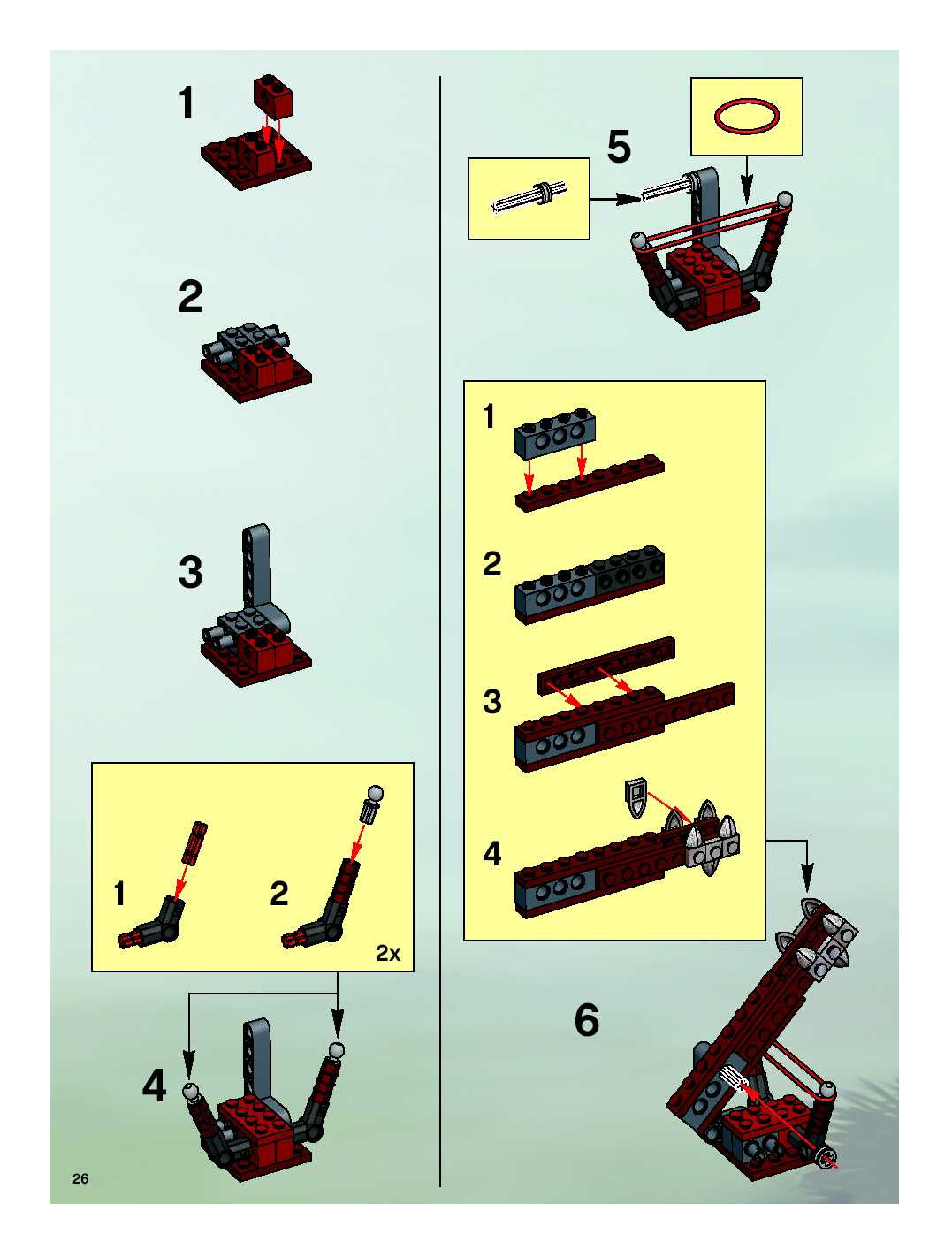 1

2

3

1

2

2x

4

26

5

1

2

3

4

6