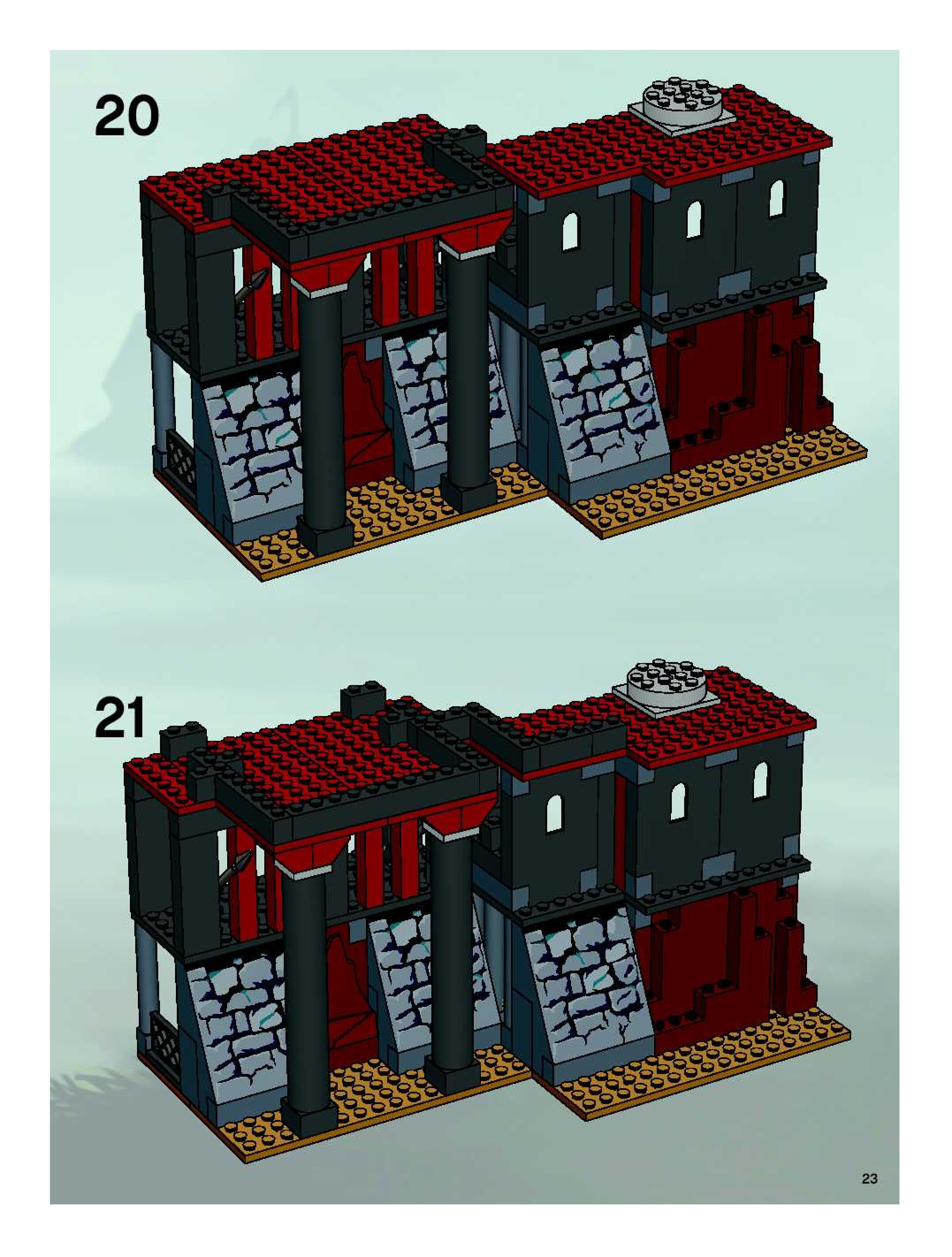 20

21

23