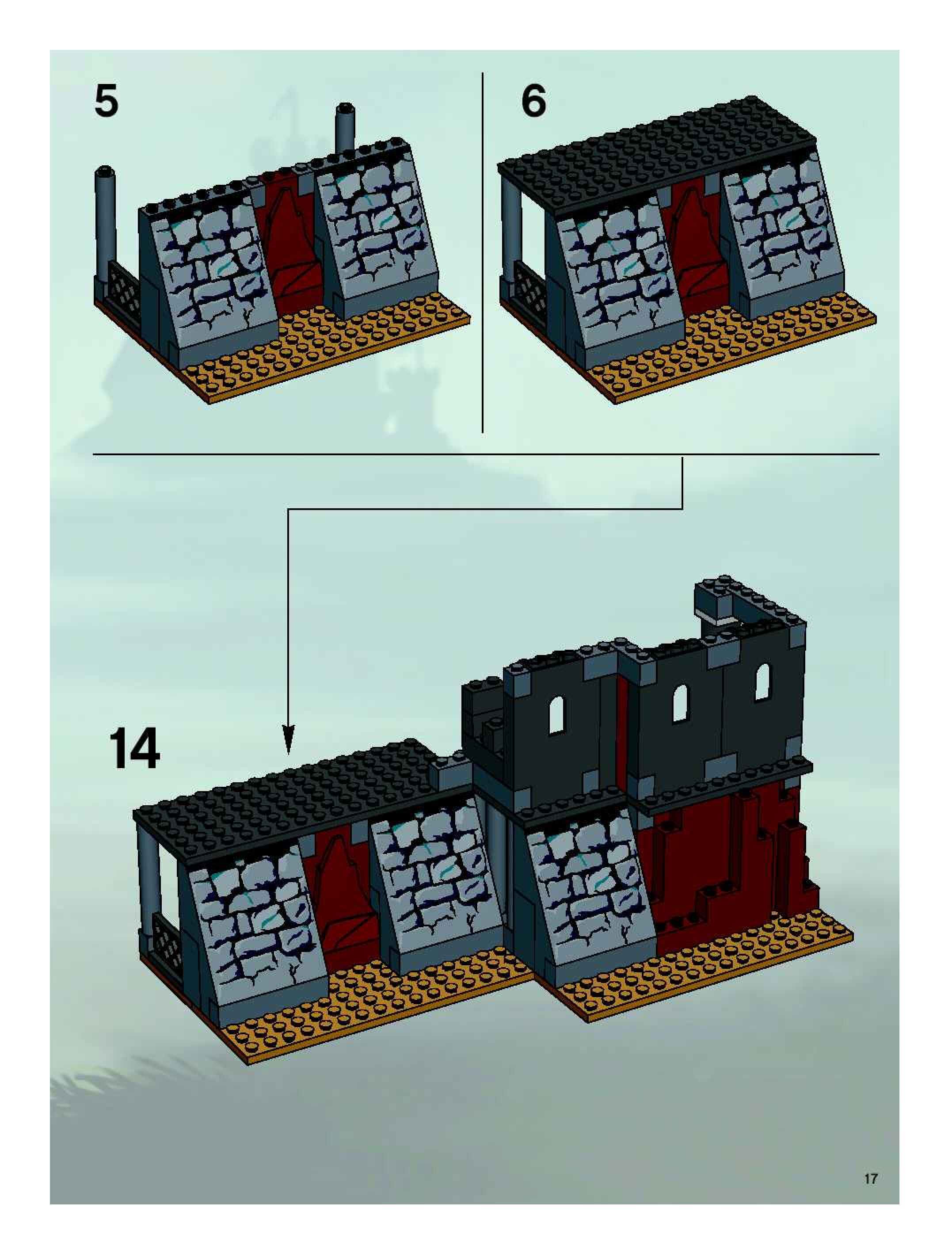 5

6

14

17