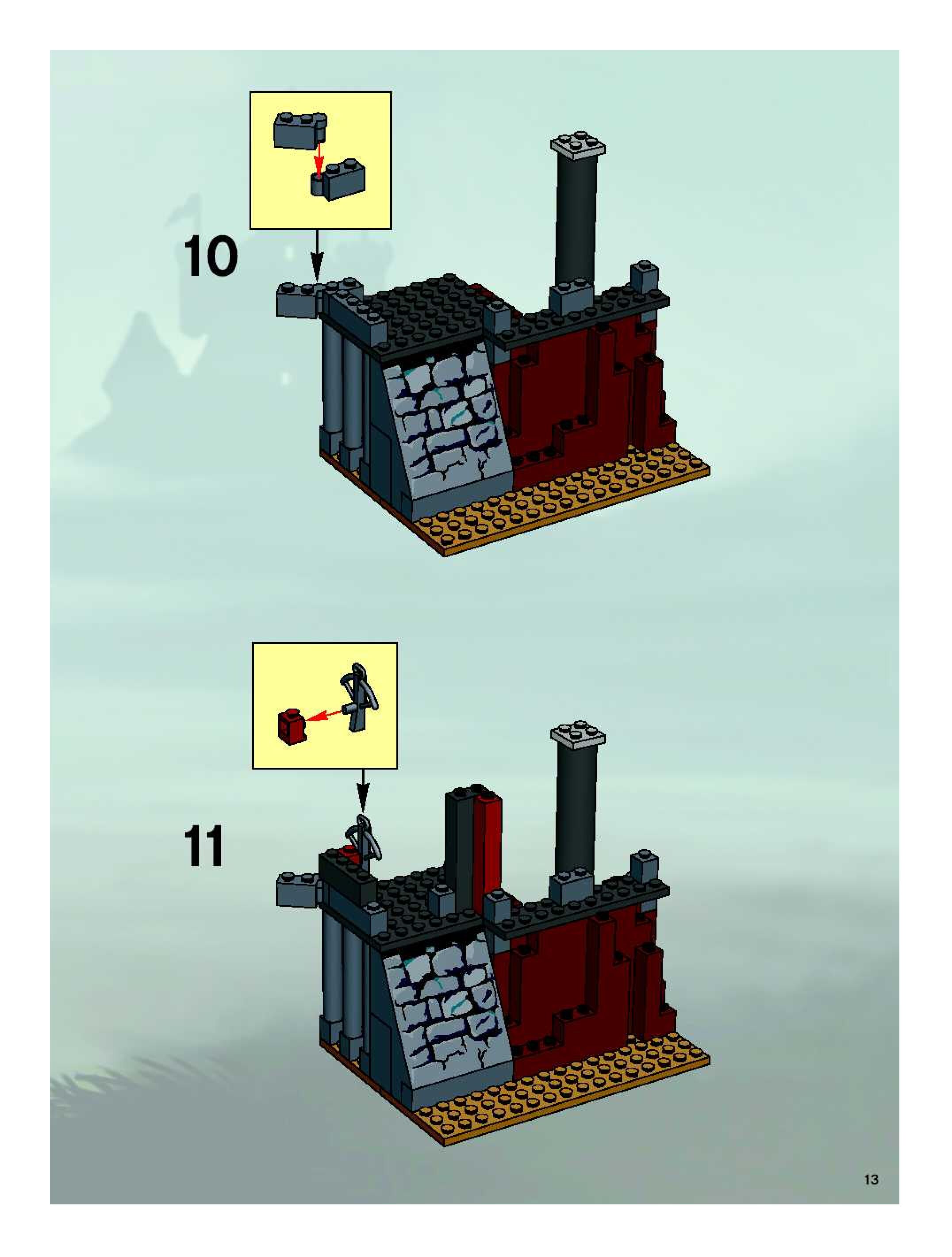 10

11

13