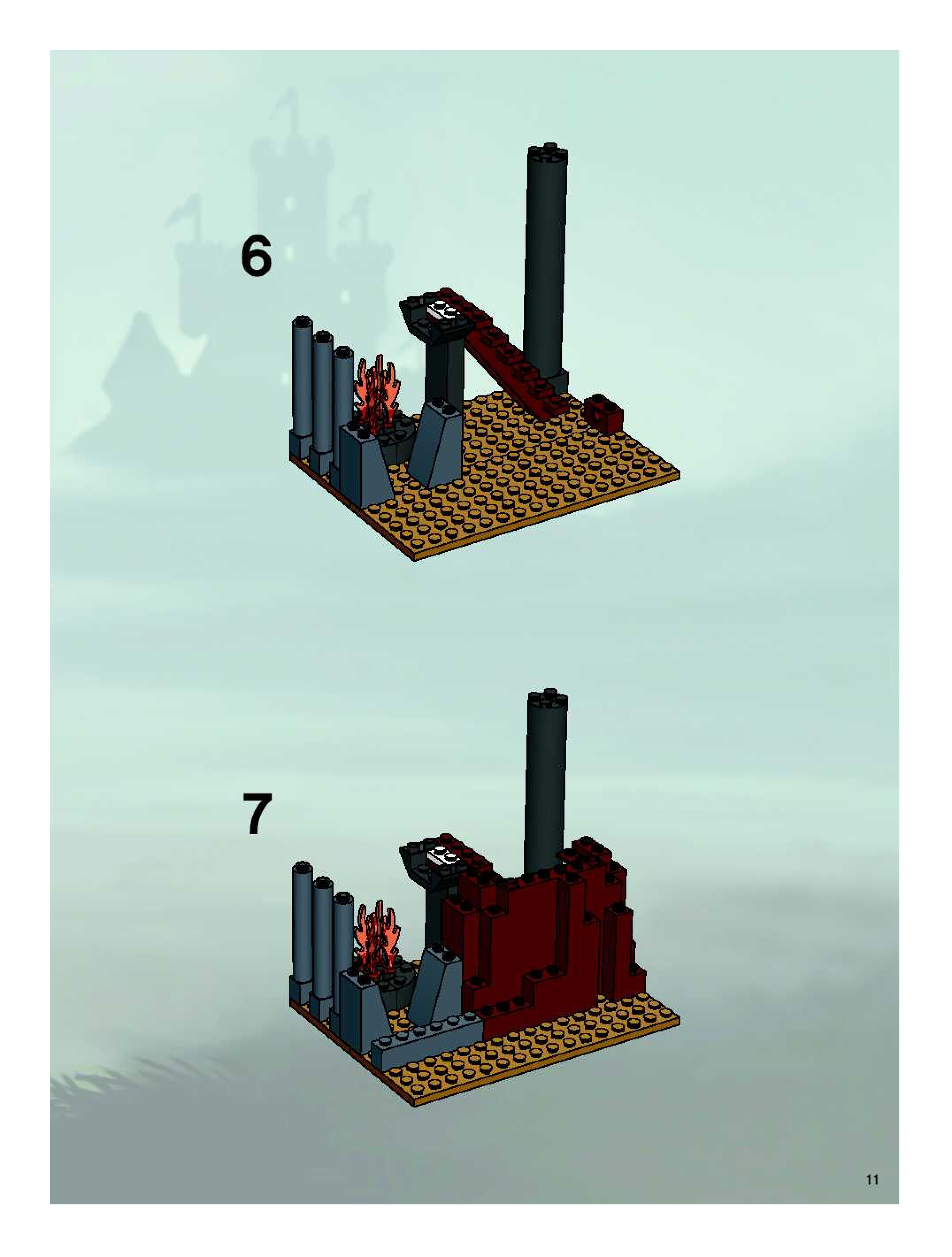 6

7

11