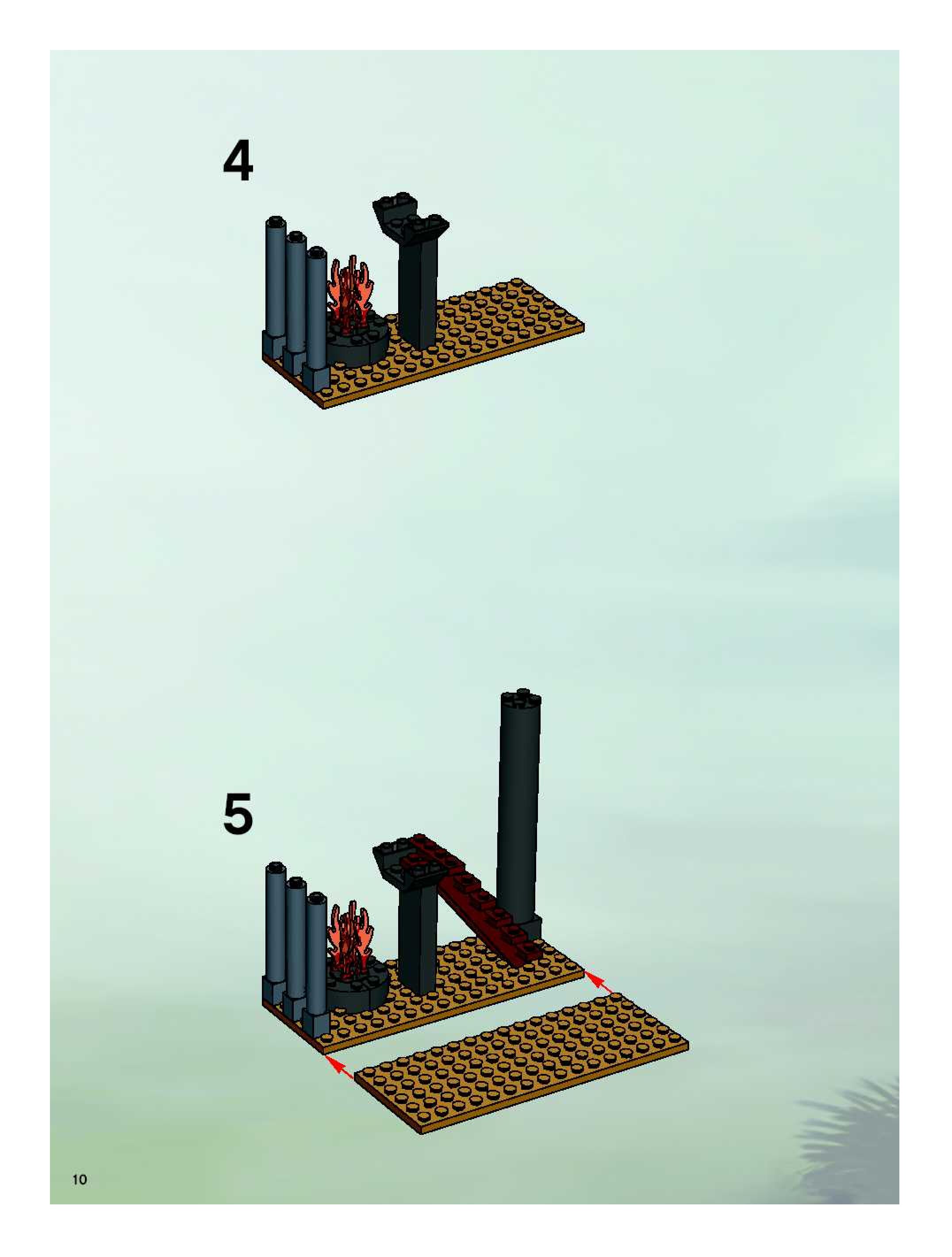 4

5

10