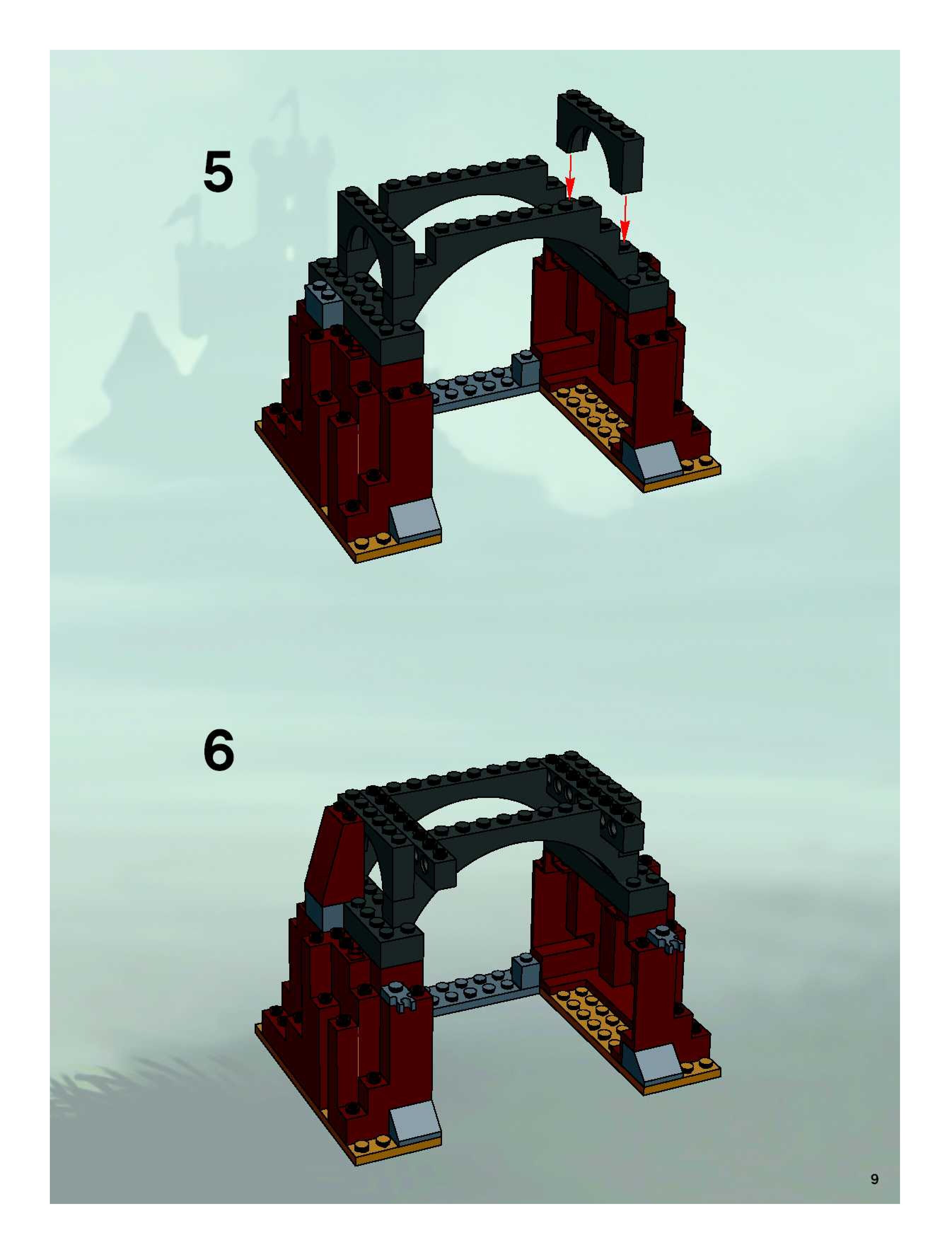 5

6

9