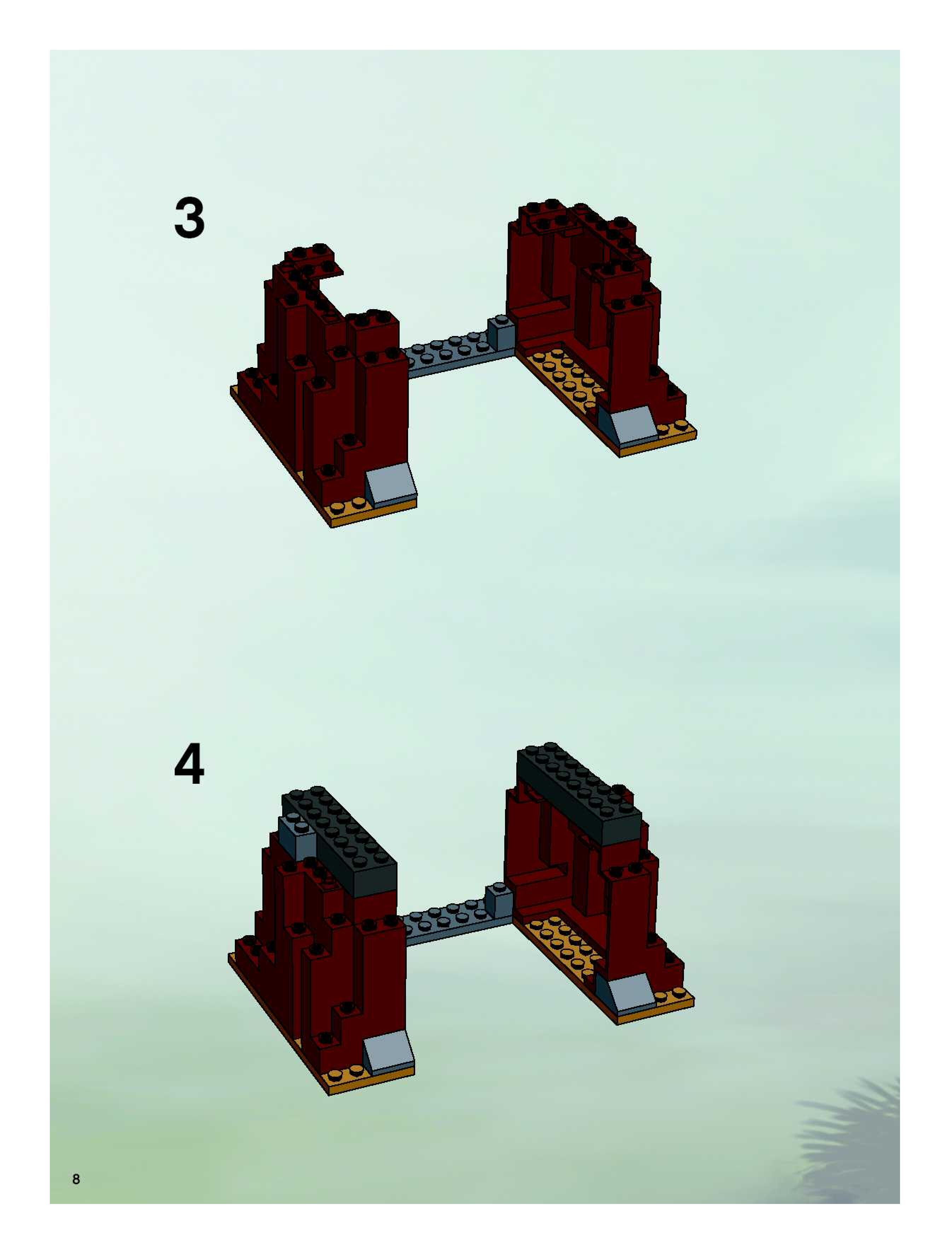 3

4

8