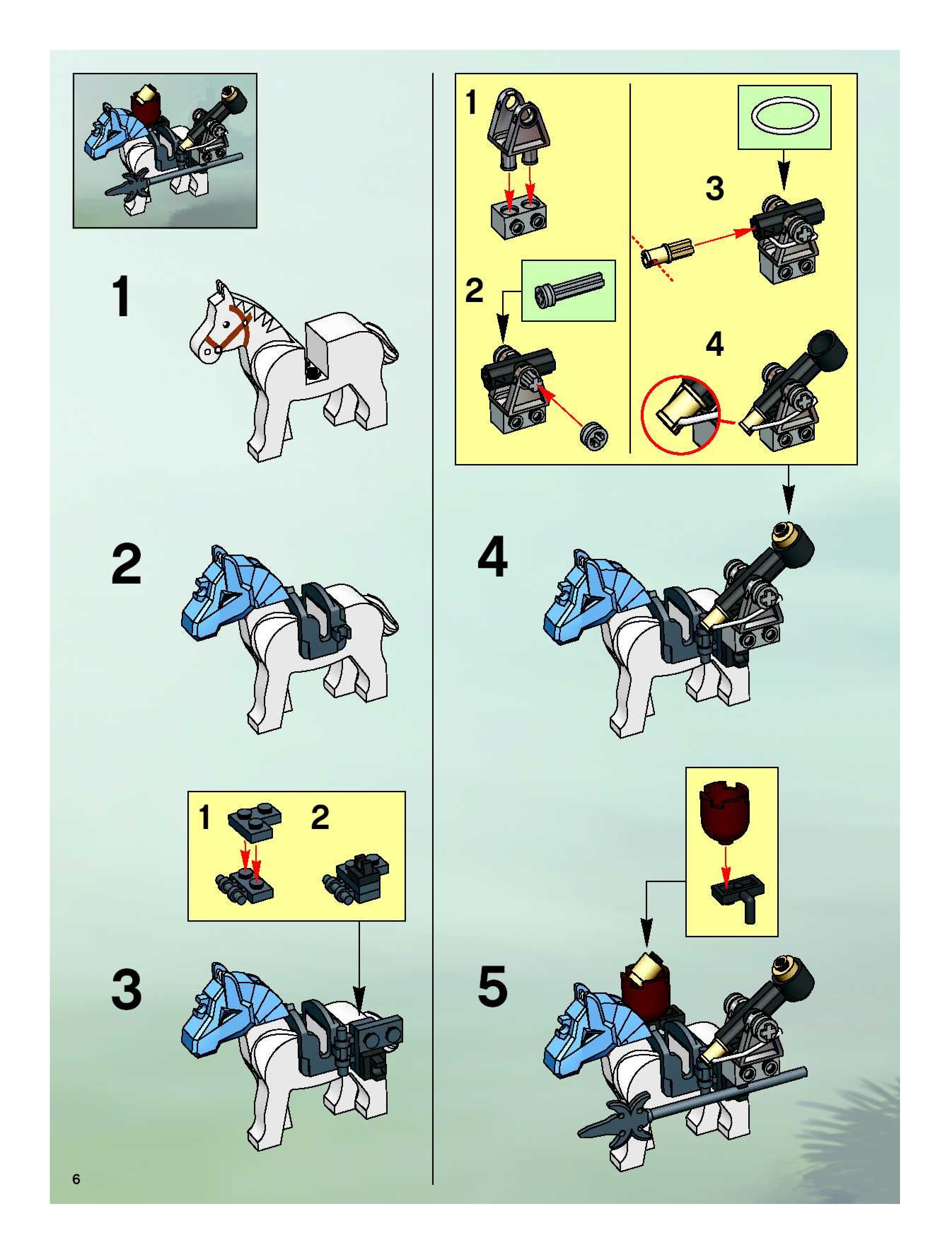 1

2

1

2

3

1

2

3

4

4

5

6