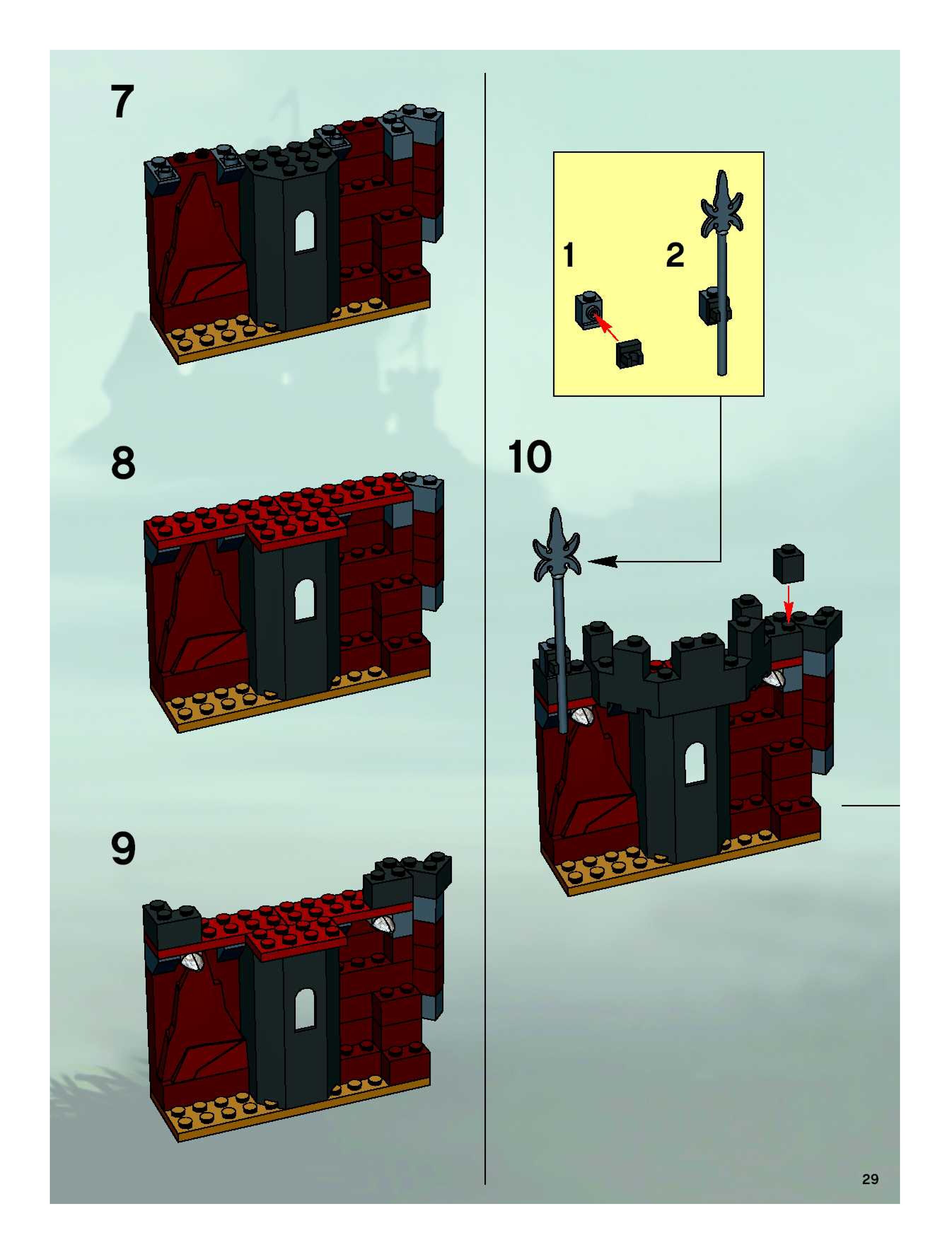 7

8

9

1

2

10

29