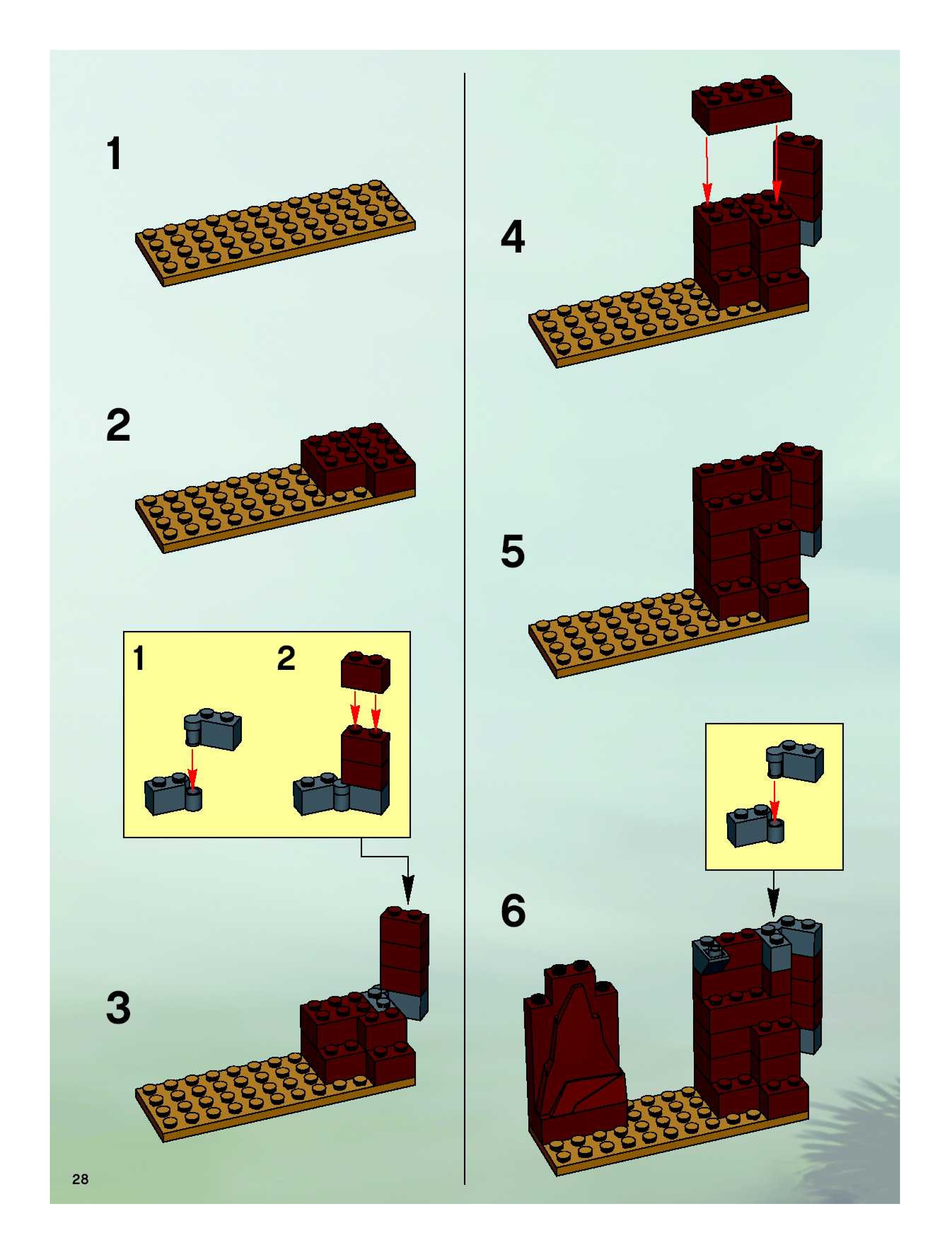 1

2

1

2

3

28

4

5

6