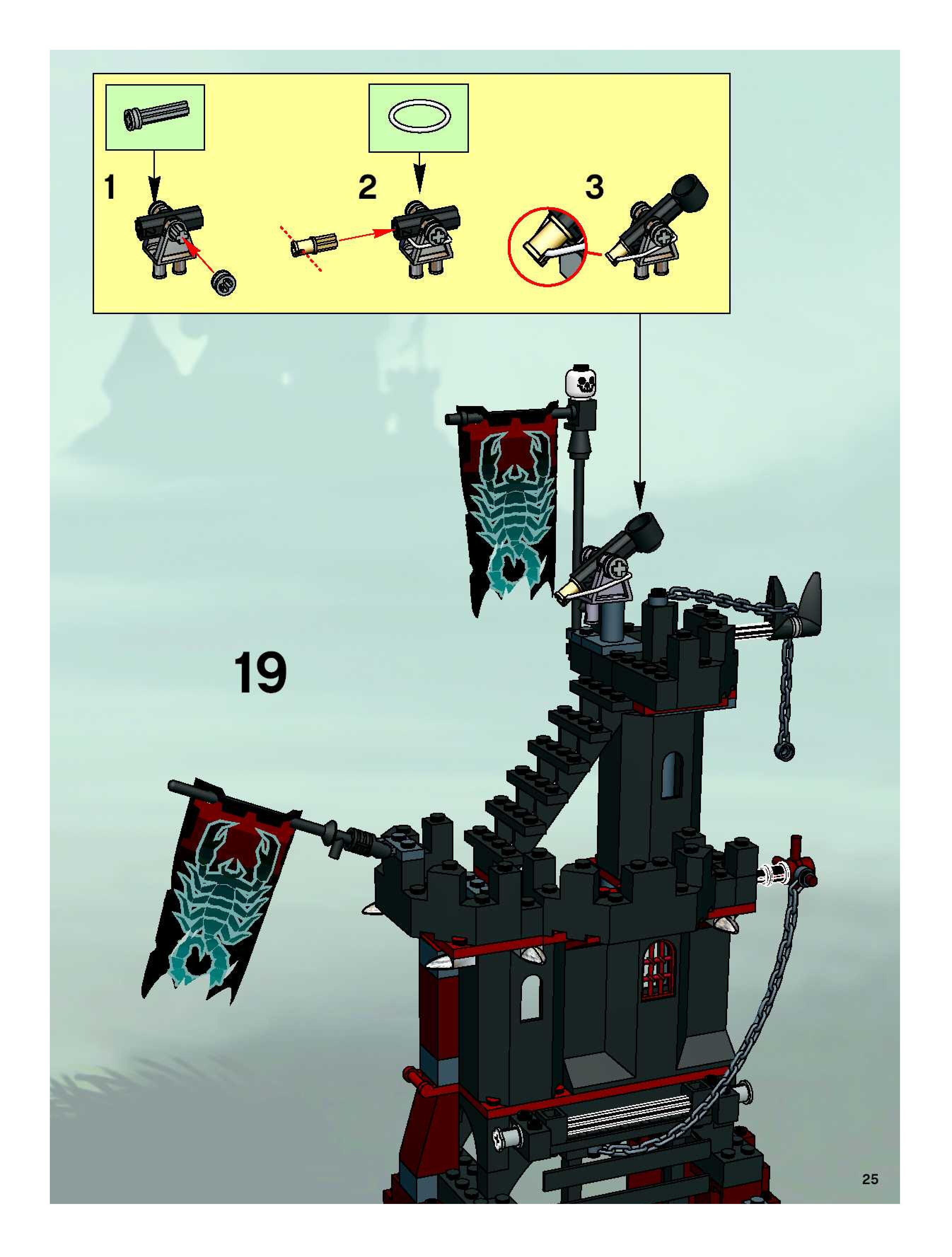 1

2

3

19

25